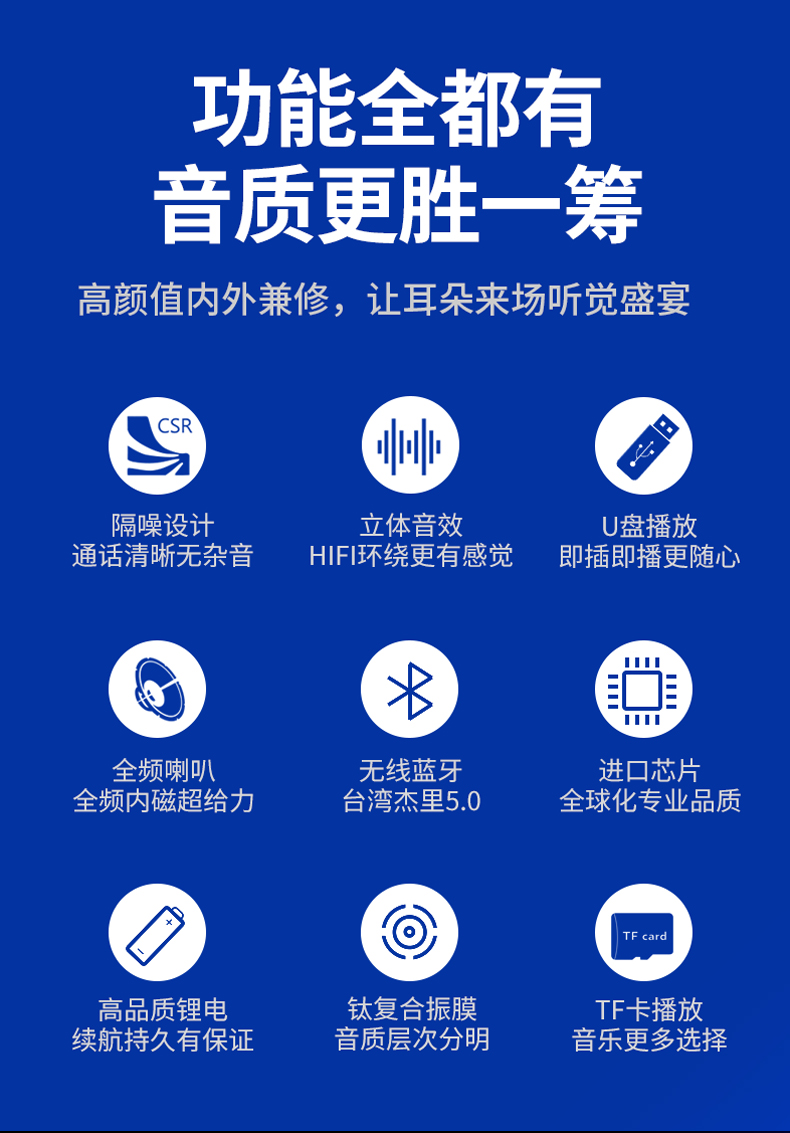 功能全都有
音质更胜一筹

高颜值内外兼修，让耳朵来场听觉盛宴

CSR

隔噪设计
通话清晰无杂音

立体音效
HIFI环绕更有感觉

U盘播放
即插即播更随心

全频喇叭
全频内磁超给力

无线蓝牙
台湾杰里5.0

进口芯片
全球化专业品质

高品质锂电
续航持久有保证

钛复合振膜
音质层次分明

TF card

TF卡播放
音乐更多选择