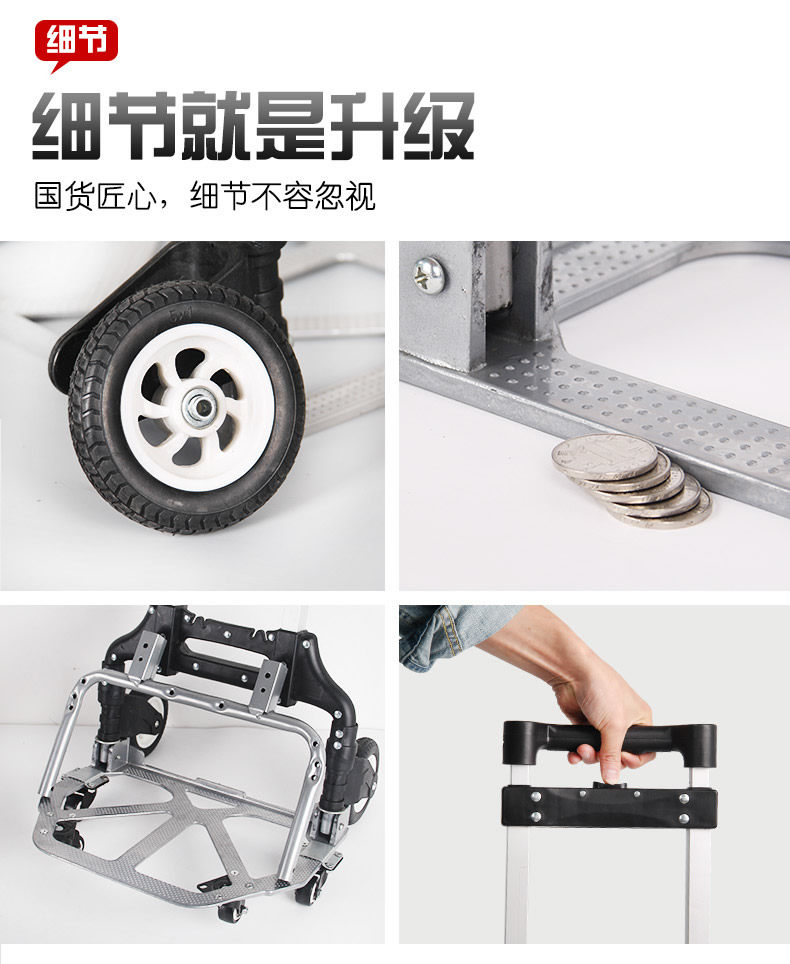 细节

细节就是升级

国货匠心，细节不容忽视