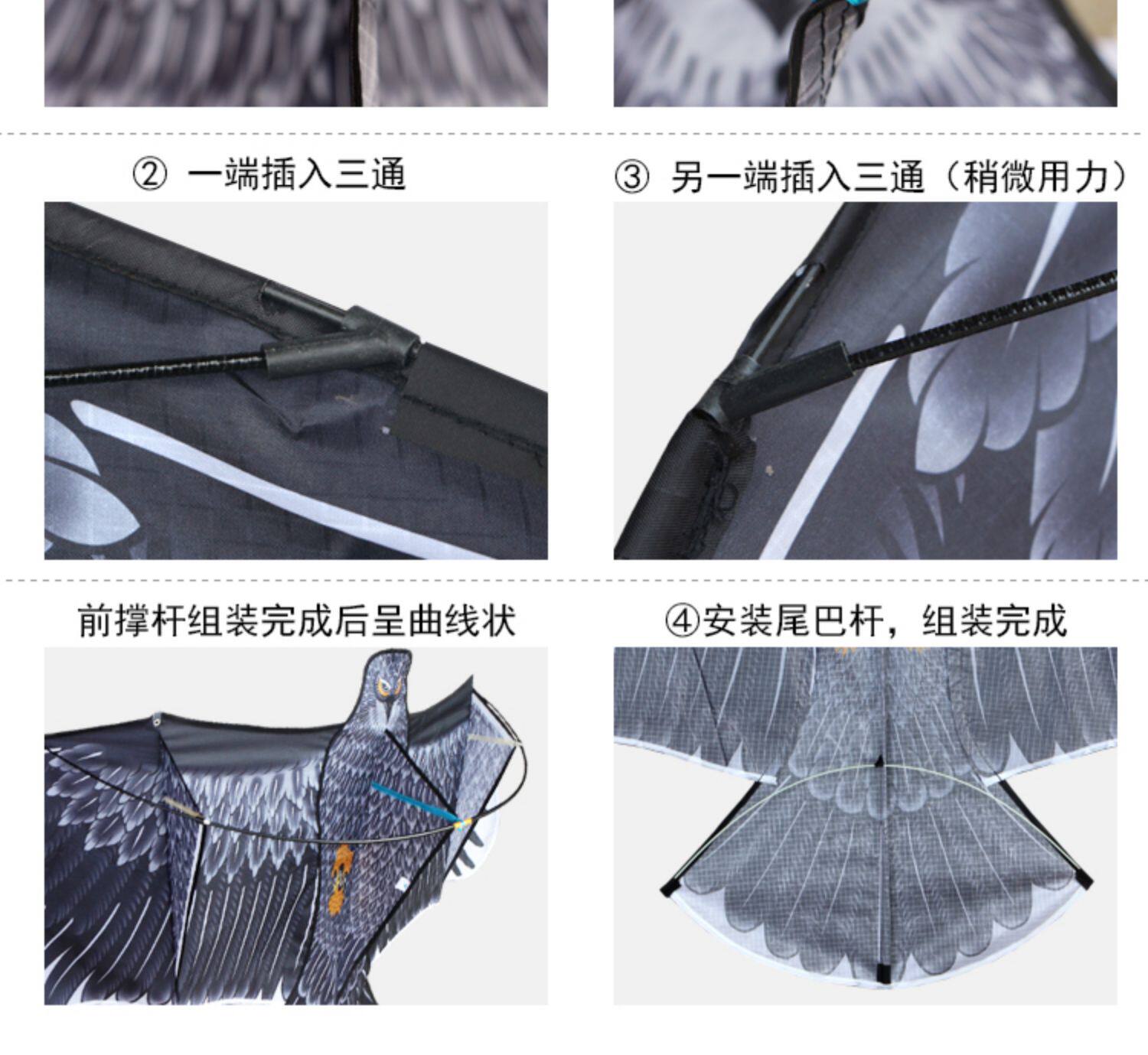 ② 一端插入三通

③ 另一端插入三通（稍微用力）

前撑杆组装完成后呈曲线状

④安装尾巴杆，组装完成