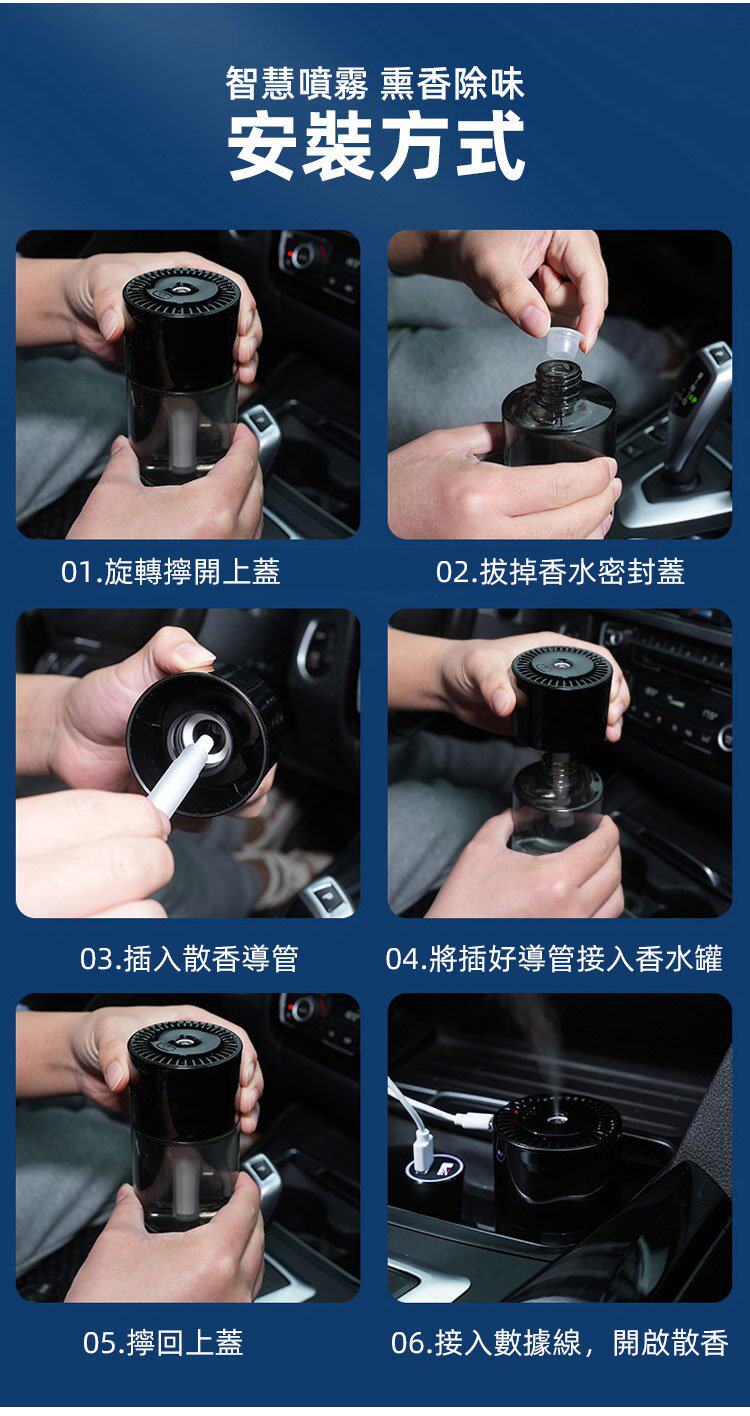 智慧噴霧 熏香除味

安裝方式

01.旋轉擰開上蓋

02.拔掉香水密封蓋

03.插入散香導管

04.將插好導管接入香水罐

05.擰回上蓋

06.接入數據線，開啟散香