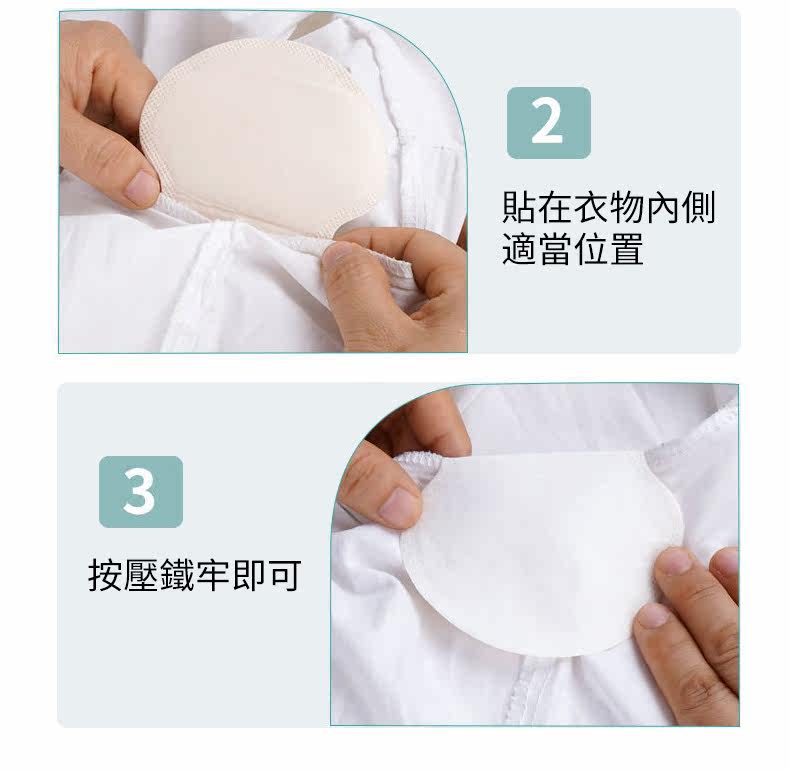 2

貼在衣物內側
適當位置

3

按壓鐵牢即可