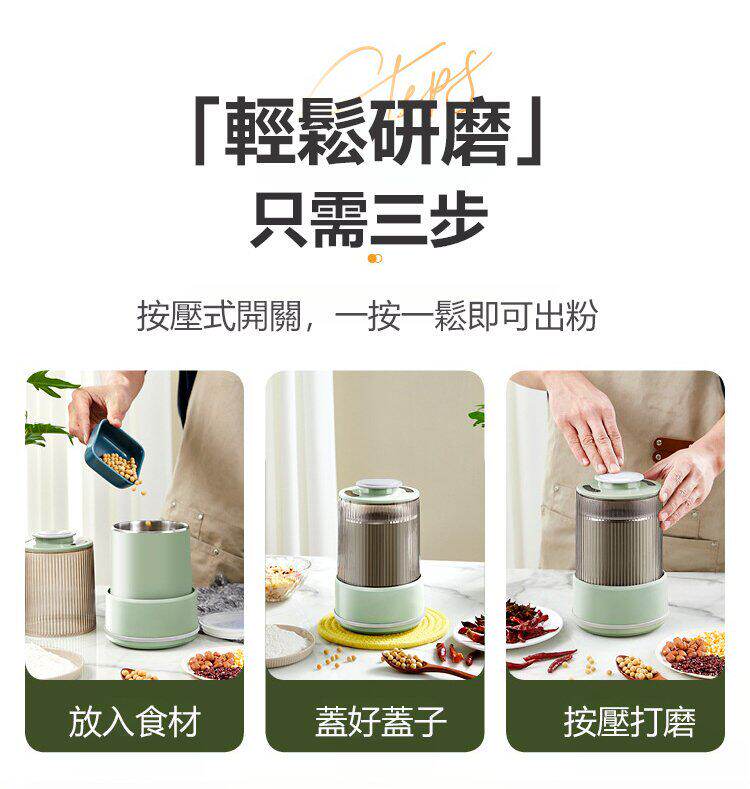 Steps
「輕鬆研磨」
只需三步

按壓式開關，一按一鬆即可出粉

放入食材

蓋好蓋子

按壓打磨