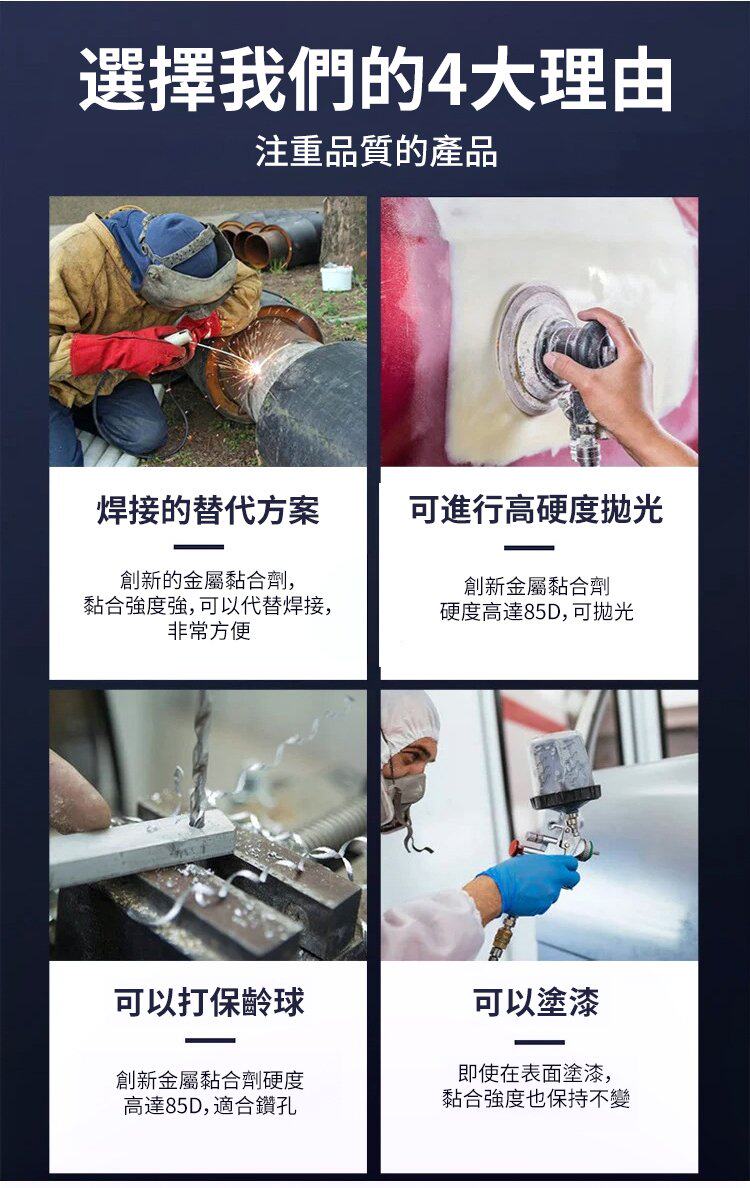 選擇我們的4大理由

注重品質的產品

焊接的替代方案

創新的金屬黏合劑，黏合強度強，可以代替焊接，非常方便

可進行高硬度拋光

創新金屬黏合劑
硬度高達85D，可拋光

可以打保齡球

創新金屬黏合劑硬度高達85D，適合鑽孔

可以塗漆

即使在表面塗漆，黏合強度也保持不變