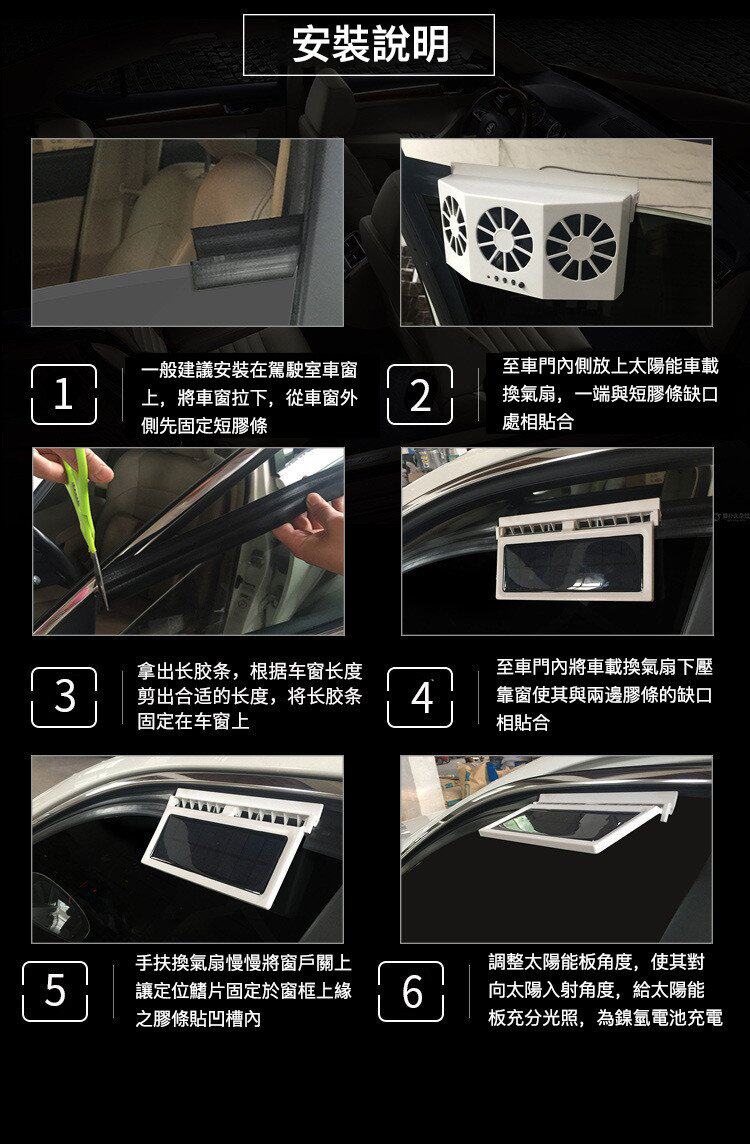 安裝說明

1
一般建議安裝在駕駛室車窗上，將車窗拉下，從車窗外側先固定短膠條

2
至車門內側放上太陽能車載換氣扇，一端與短膠條缺口處相貼合

3
拿出长胶条，根据车窗长度剪出合适的长度，将长胶条固定在车窗上

4
至車門內將車載換氣扇下壓靠窗使其與兩邊膠條的缺口相貼合

5
手扶換氣扇慢慢將窗戶關上讓定位鰭片固定於窗框上緣之膠條貼凹槽內

6
調整太陽能板角度，使其對向太陽入射角度，給太陽能板充分光照，為鎳氫電池充電