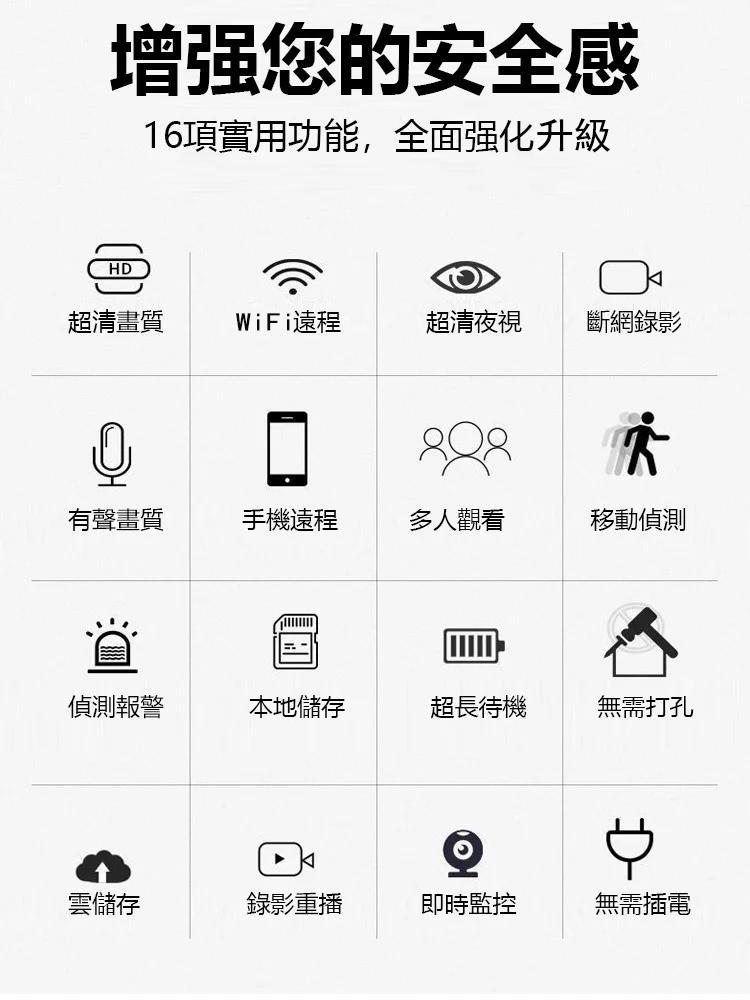 增强您的安全感

16項實用功能，全面强化升級

HD
超清畫質

WiFi遠程

超清夜視

斷網錄影

有聲畫質

手機遠程

多人觀看

移動偵測

偵測報警

本地儲存

超長待機

無需打孔

雲儲存

錄影重播

即時監控

無需插電