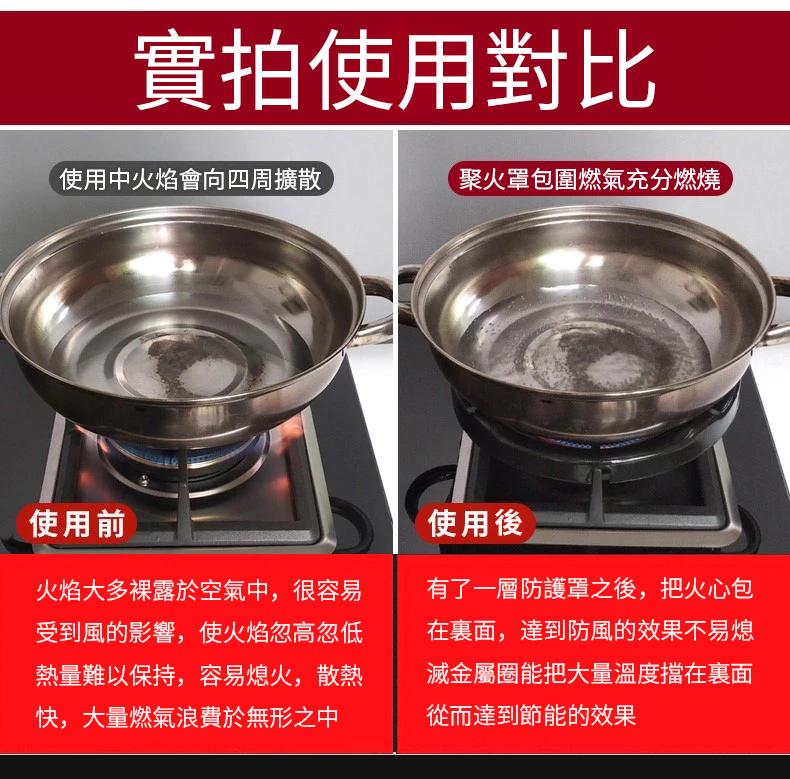 實拍使用對比

使用中火焰會向四周擴散

使用前

火焰大多裸露於空氣中，很容易受到風的影響，使火焰忽高忽低熱量難以保持，容易熄火，散熱快，大量燃氣浪費於無形之中

聚火罩包圍燃氣充分燃燒

使用後

有了一層防護罩之後，把火心包在裏面，達到防風的效果不易熄滅金屬圈能把大量溫度擋在裏面從而達到節能的效果