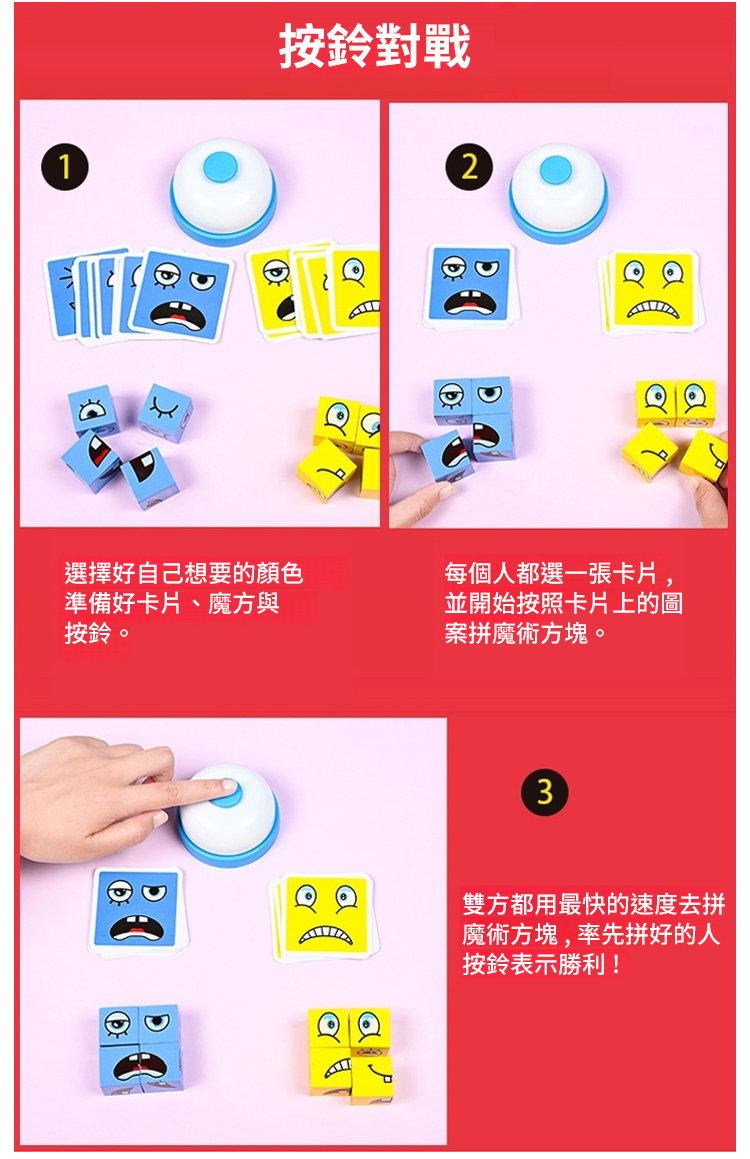 按鈴對戰

1

2

選擇好自己想要的顏色準備好卡片、魔方與按鈴。

每個人都選一張卡片，並開始按照卡片上的圖案拼魔術方塊。

3

雙方都用最快的速度去拼魔術方塊，率先拼好的人按鈴表示勝利！