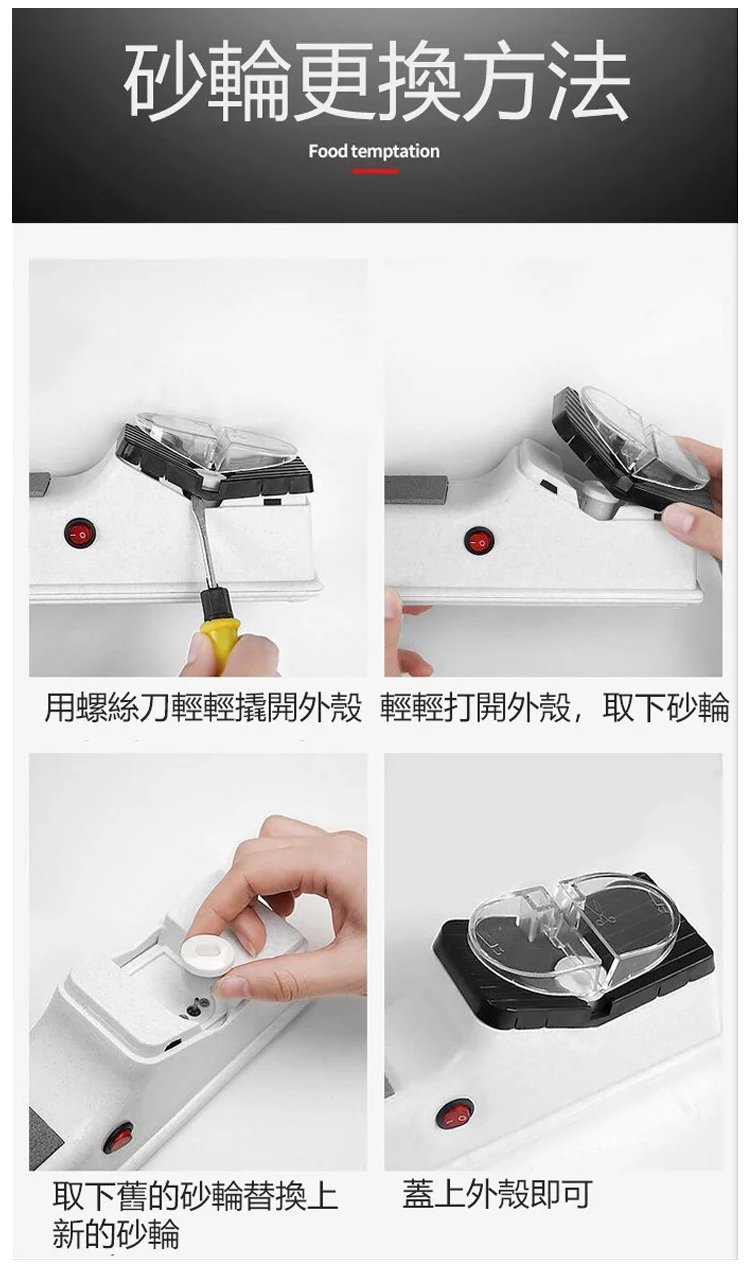 砂輪更換方法

Food temptation

用螺絲刀輕輕撬開外殼

輕輕打開外殼，取下砂輪

取下舊的砂輪替換上新的砂輪

蓋上外殼即可