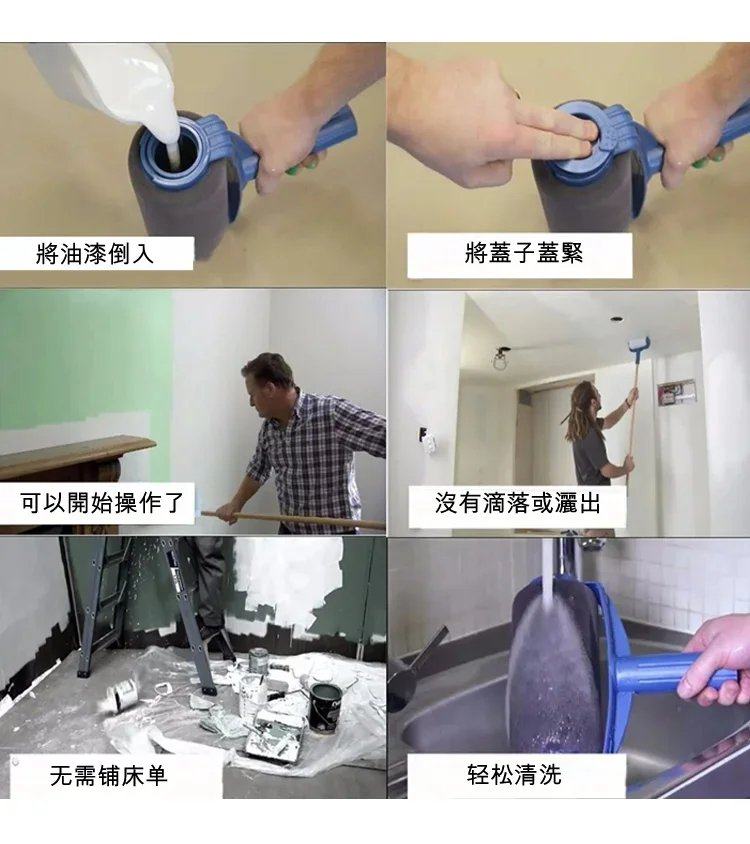 將油漆倒入

將蓋子蓋緊

可以開始操作了

沒有滴落或灑出

无需铺床单

轻松清洗