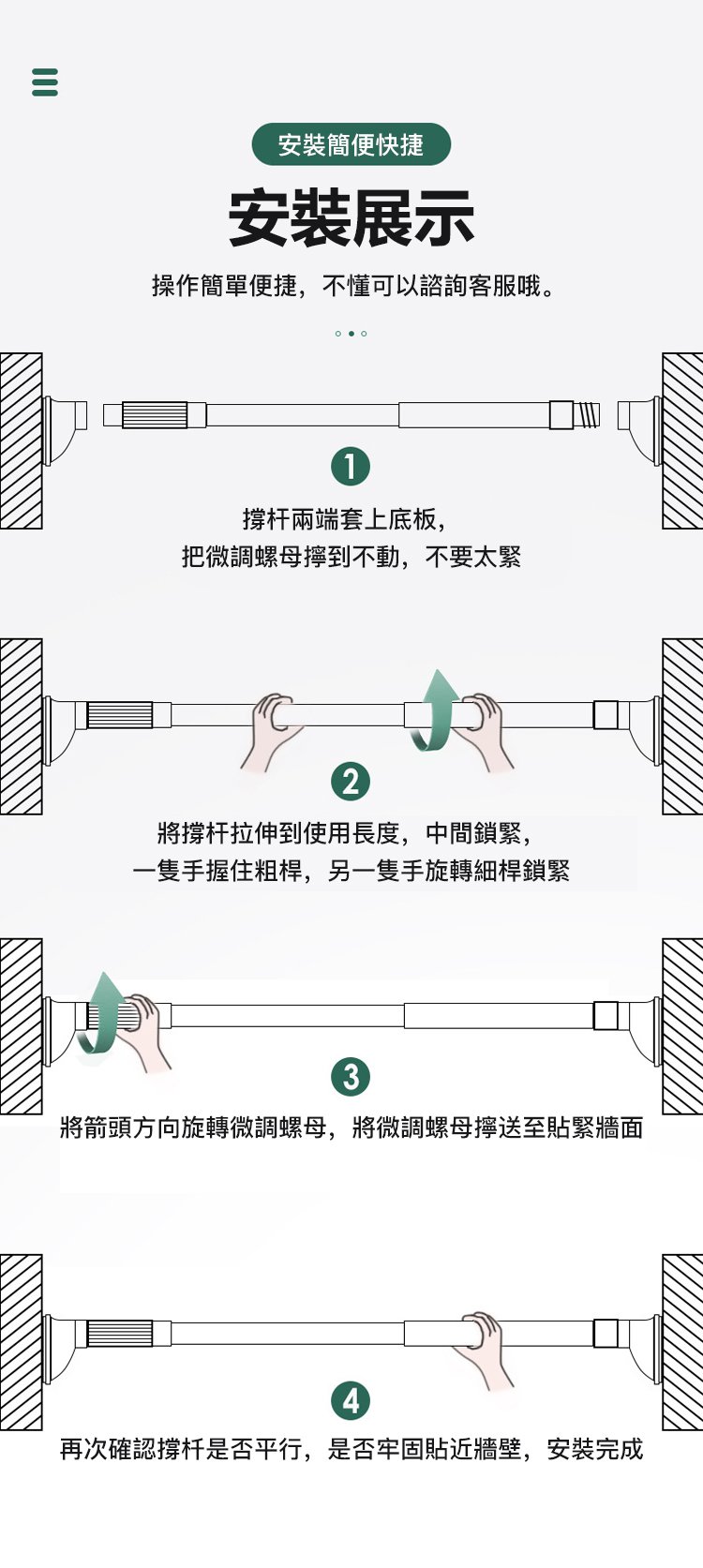 安裝簡便快捷

安裝展示

操作簡單便捷，不懂可以諮詢客服哦。

1

撐杆兩端套上底板，
把微調螺母擰到不動，不要太緊

2

將撐杆拉伸到使用長度，中間鎖緊，
一隻手握住粗桿，另一隻手旋轉細桿鎖緊

3

將箭頭方向旋轉微調螺母，將微調螺母擰送至貼緊牆面

4

再次確認撐杆是否平行，是否牢固貼近牆壁，安裝完成