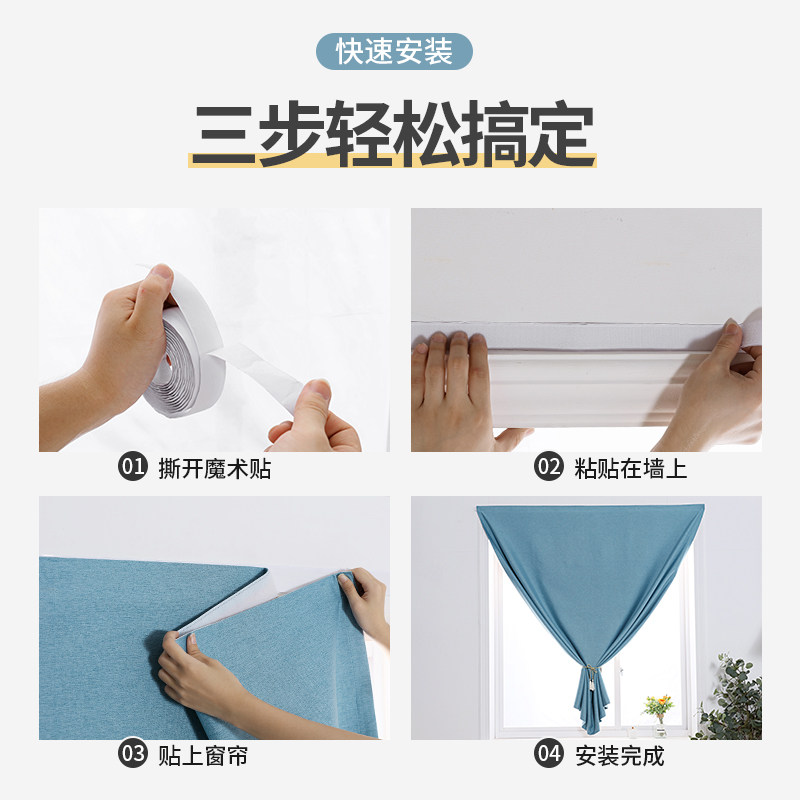 快速安装

三步轻松搞定

01 撕开魔术贴

02 粘贴在墙上

03 贴上窗帘

04 安装完成