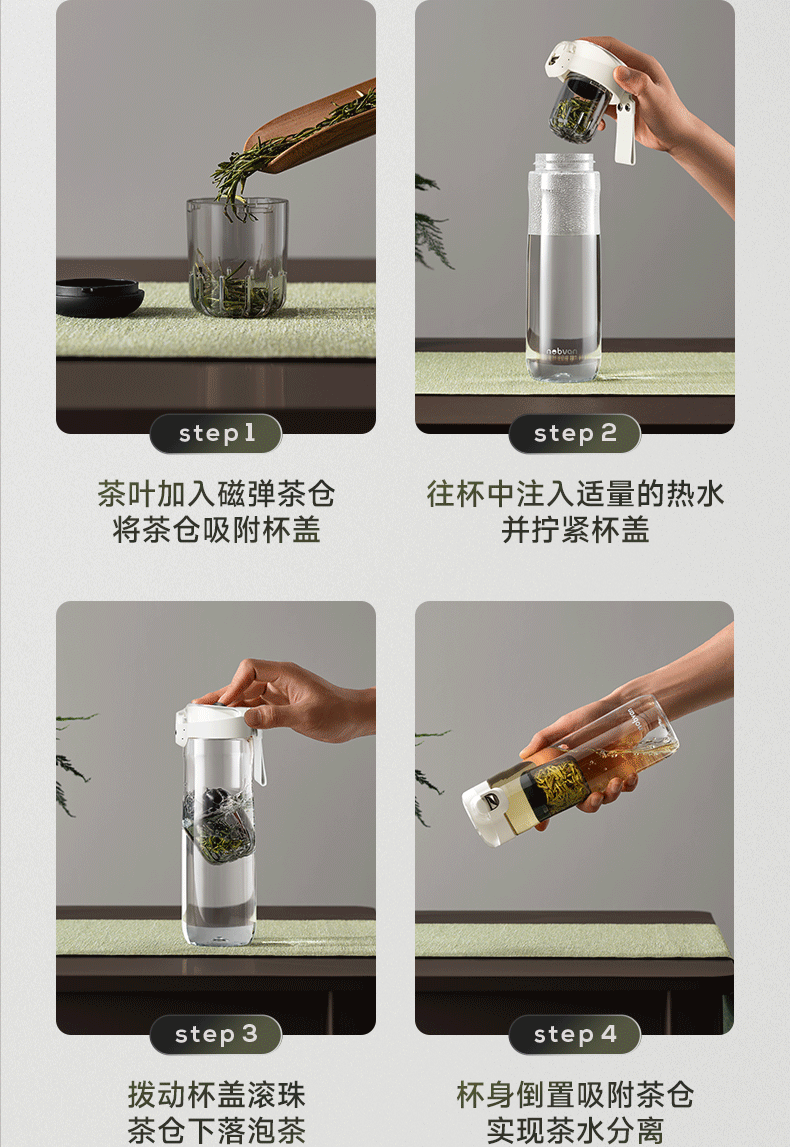 step 1

茶叶加入磁弹茶仓
将茶仓吸附杯盖

step 2

往杯中注入适量的热水
并拧紧杯盖

step 3

拨动杯盖滚珠
茶仓下落泡茶

step 4

杯身倒置吸附茶仓
实现茶水分离