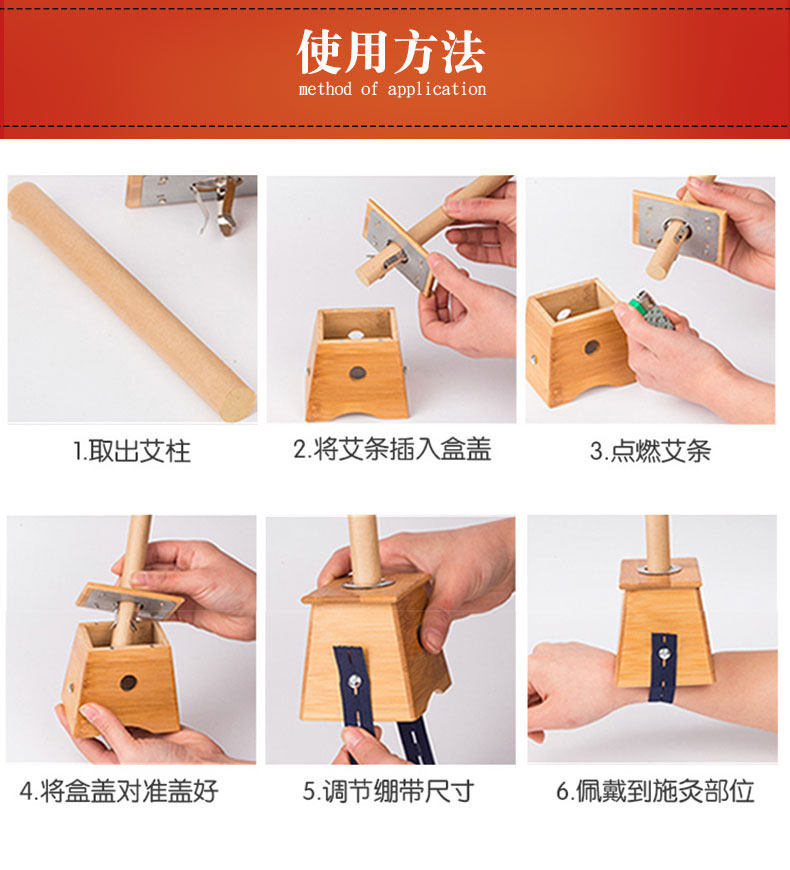 使用方法
method of application

1.取出艾柱

2.将艾条插入盒盖

3.点燃艾条

4.将盒盖对准盖好

5.调节绷带尺寸

6.佩戴到施灸部位