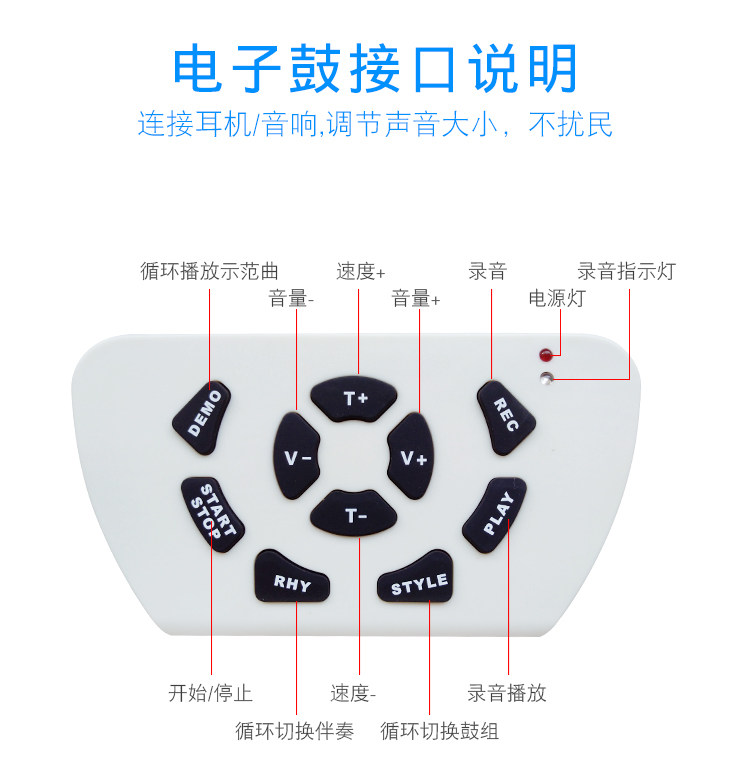 电子鼓接口说明

连接耳机/音响,调节声音大小，不扰民

循环播放示范曲

速度+

录音

录音指示灯

音量-

音量+

电源灯

DEMO

T+

REC

V-

V+

START STOP

T-

PLAY

RHY

STYLE

开始/停止

速度-

录音播放

循环切换伴奏

循环切换鼓组