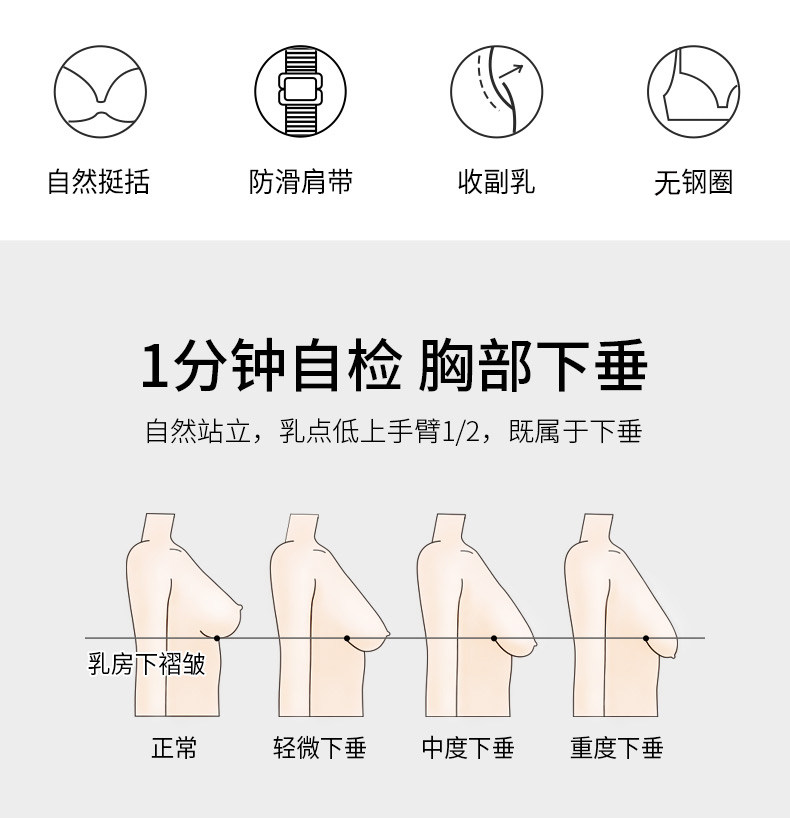 自然挺括

防滑肩带

收副乳

无钢圈

1分钟自检 胸部下垂

自然站立，乳点低上手臂1/2，既属于下垂

乳房下褶皱

正常

轻微下垂

中度下垂

重度下垂