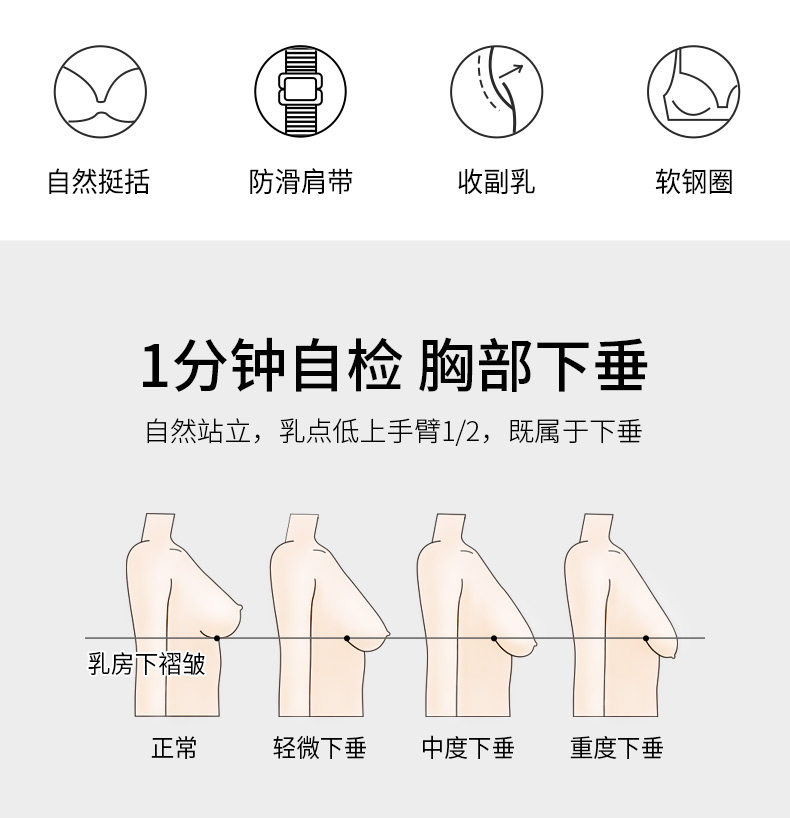 自然挺括
防滑肩带
收副乳
软钢圈

1分钟自检 胸部下垂

自然站立，乳点低上手臂1/2，既属于下垂

乳房下褶皱

正常
轻微下垂
中度下垂
重度下垂