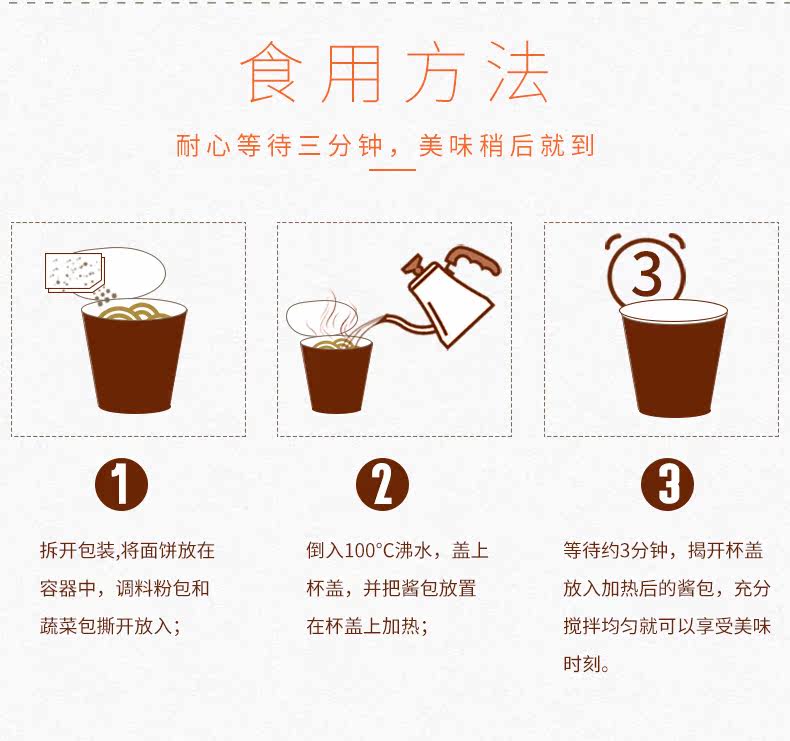 食用方法

耐心等待三分钟，美味稍后就到

3

1

拆开包装,将面饼放在容器中，调料粉包和蔬菜包撕开放入；

2

倒入100°C沸水，盖上杯盖，并把酱包放置在杯盖上加热；

3

等待约3分钟，揭开杯盖放入加热后的酱包，充分搅拌均匀就可以享受美味时刻。