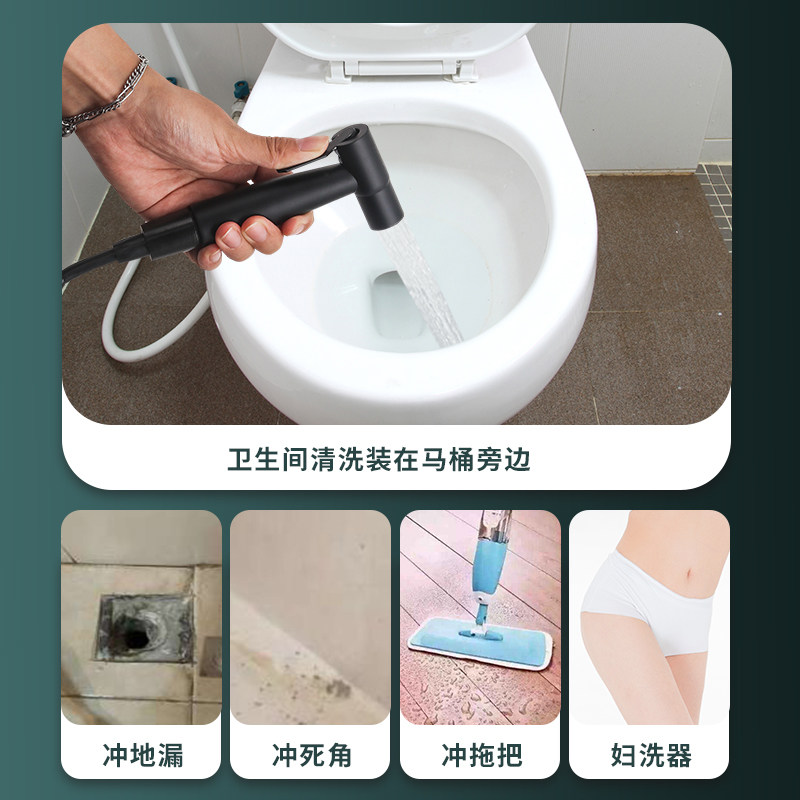 卫生间清洗装在马桶旁边

冲地漏

冲死角

冲拖把

妇洗器