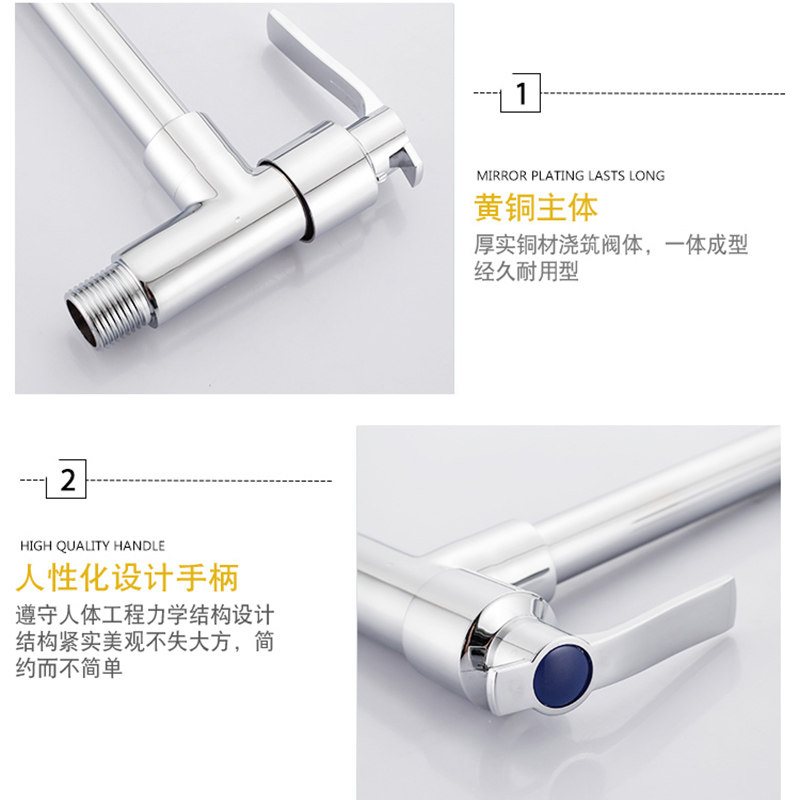 1

MIRROR PLATING LASTS LONG
黄铜主体
厚实铜材浇筑阀体，一体成型经久耐用型

2

HIGH QUALITY HANDLE
人性化设计手柄
遵守人体工程力学结构设计结构紧实美观不失大方，简约而不简单