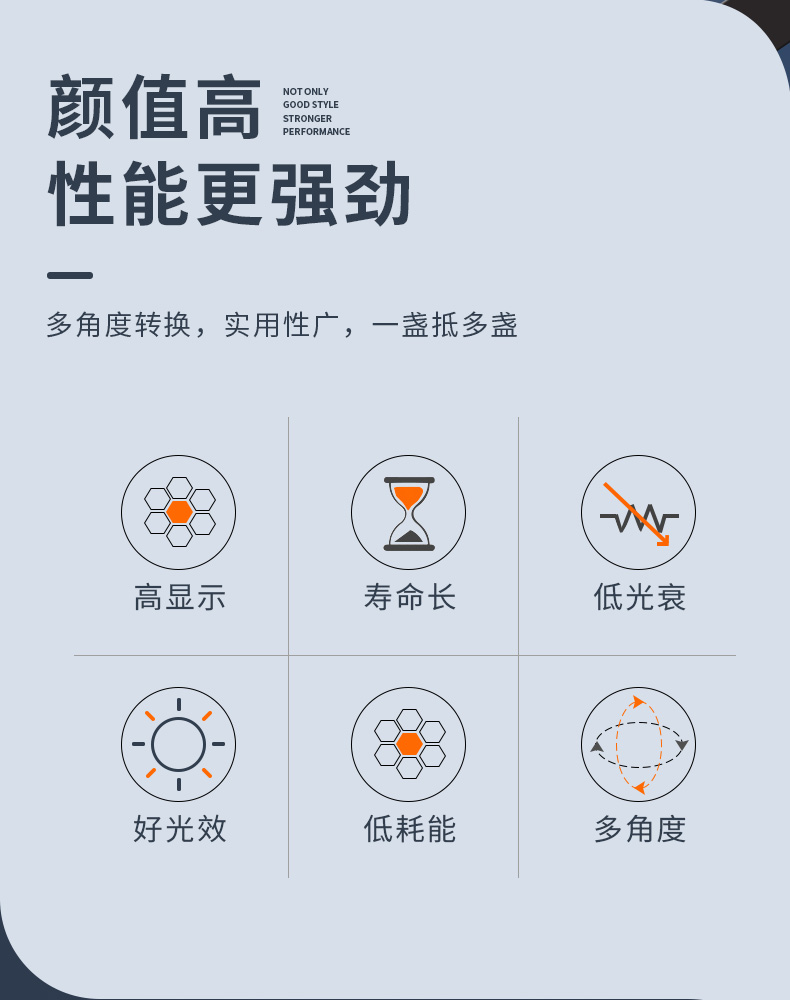 颜值高

NOT ONLY
GOOD STYLE
STRONGER
PERFORMANCE

性能更强劲

多角度转换，实用性广，一盏抵多盏

高显示

寿命长

低光衰

好光效

低耗能

多角度