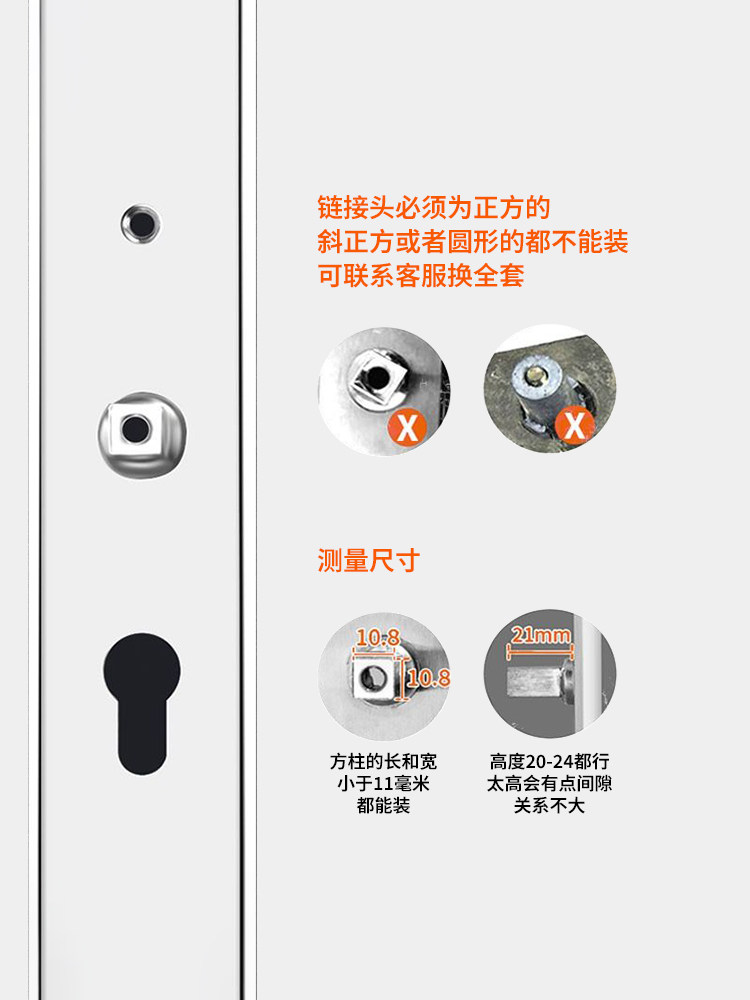 链接头必须为正方的
斜正方或者圆形的都不能装
可联系客服换全套

X

X

测量尺寸

10.8

10.8

21mm

方柱的长和宽
小于11毫米
都能装

高度20-24都行
太高会有点间隙
关系不大