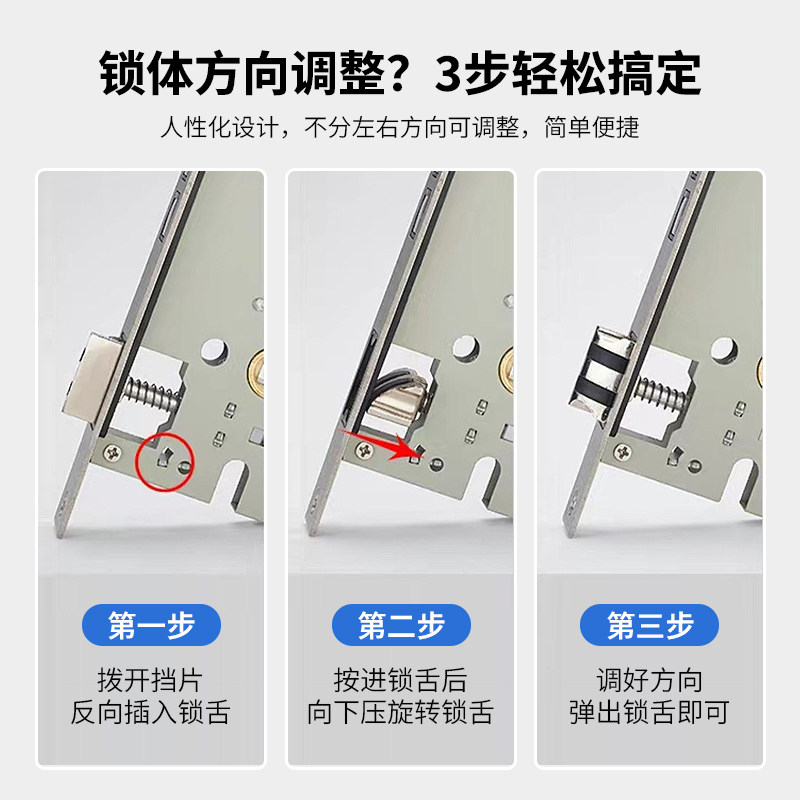 锁体方向调整？3步轻松搞定

人性化设计，不分左右方向可调整，简单便捷

第一步

拨开挡片
反向插入锁舌

第二步

按进锁舌后
向下压旋转锁舌

第三步

调好方向
弹出锁舌即可