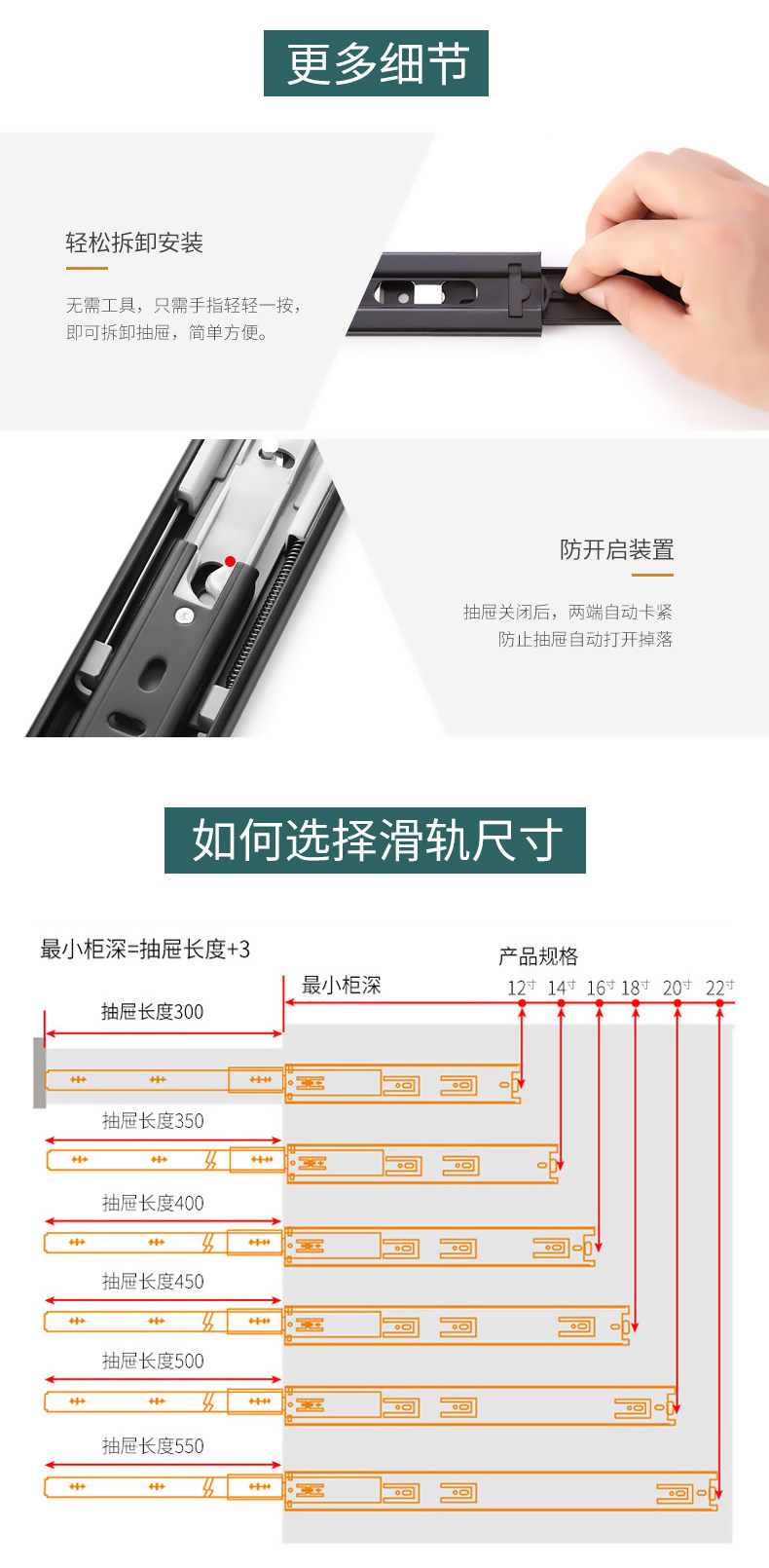 更多细节

轻松拆卸安装

无需工具，只需手指轻轻一按，即可拆卸抽屉，简单方便。

防开启装置

抽屉关闭后，两端自动卡紧
防止抽屉自动打开掉落

如何选择滑轨尺寸

最小柜深=抽屉长度+3

产品规格

最小柜深

12寸 14寸 16寸 18寸 20寸 22寸

抽屉长度300

抽屉长度350

抽屉长度400

抽屉长度450

抽屉长度500

抽屉长度550