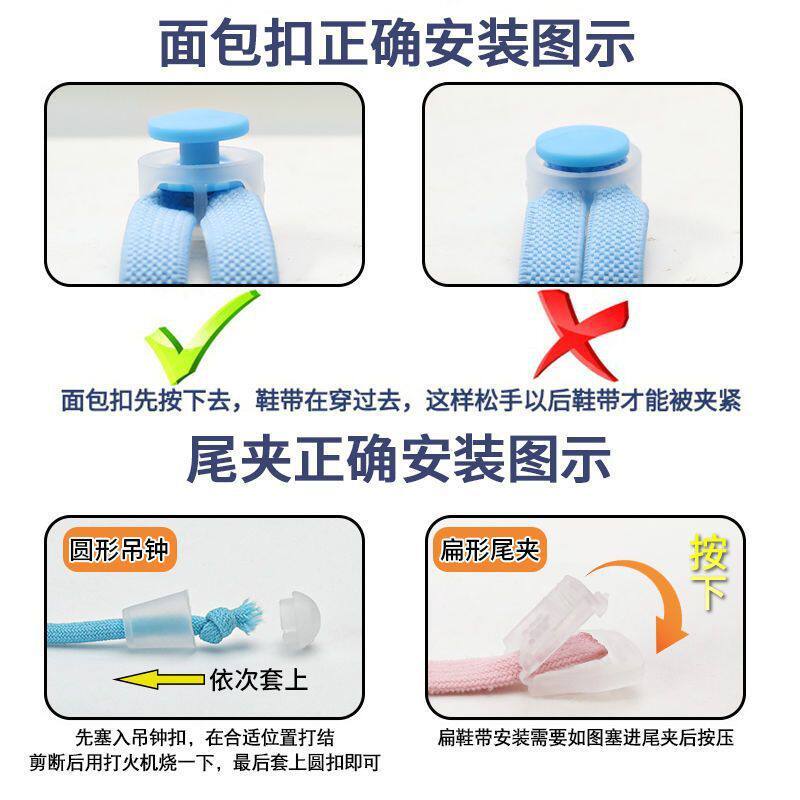 面包扣正确安装图示

面包扣先按下去，鞋带在穿过去，这样松手以后鞋带才能被夹紧

尾夹正确安装图示

圆形吊钟

依次套上

先塞入吊钟扣，在合适位置打结
剪断后用打火机烧一下，最后套上圆扣即可

扁形尾夹

按下

扁鞋带安装需要如图塞进尾夹后按压