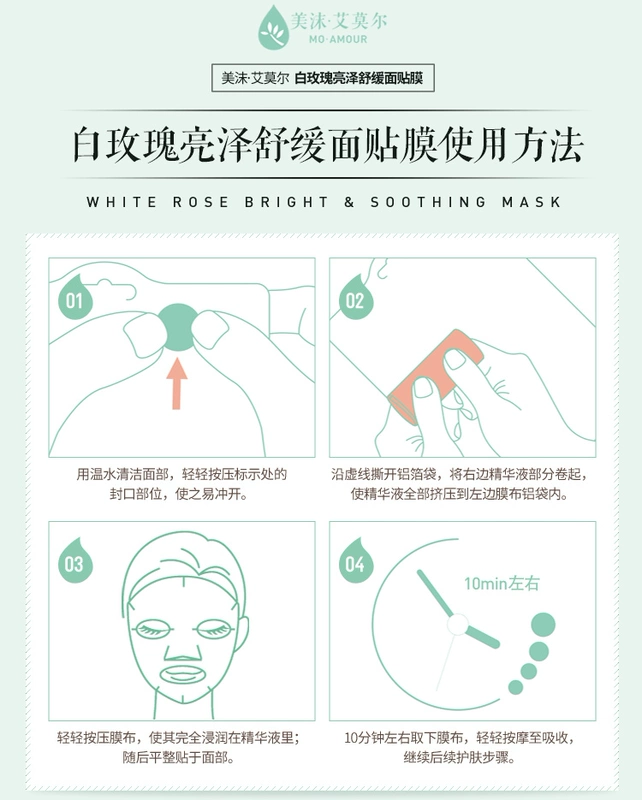 美沫·艾莫尔
MO·AMOUR

美沫·艾莫尔 白玫瑰亮泽舒缓面贴膜

白玫瑰亮泽舒缓面贴膜使用方法

WHITE ROSE BRIGHT & SOOTHING MASK

01

用温水清洁面部，轻轻按压标示处的封口部位，使之易冲开。

02

沿虚线撕开铝箔袋，将右边精华液部分卷起，使精华液全部挤压到左边膜布铝袋内。

03

轻轻按压膜布，使其完全浸润在精华液里；随后平整贴于面部。

04

10min左右

10分钟左右取下膜布，轻轻按摩至吸收，继续后续护肤步骤。