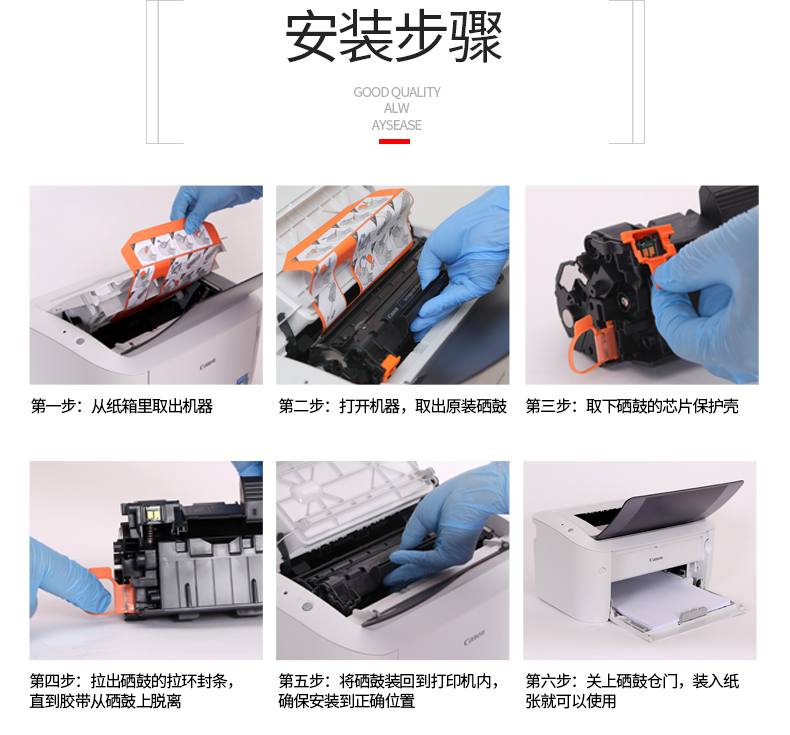 安装步骤

GOOD QUALITY
ALW
AYSEASE

Canon

第一步：从纸箱里取出机器

第二步：打开机器，取出原装硒鼓

第三步：取下硒鼓的芯片保护壳

第四步：拉出硒鼓的拉环封条，直到胶带从硒鼓上脱离

Canon

第五步：将硒鼓装回到打印机内，确保安装到正确位置

Canon

第六步：关上硒鼓仓门，装入纸张就可以使用