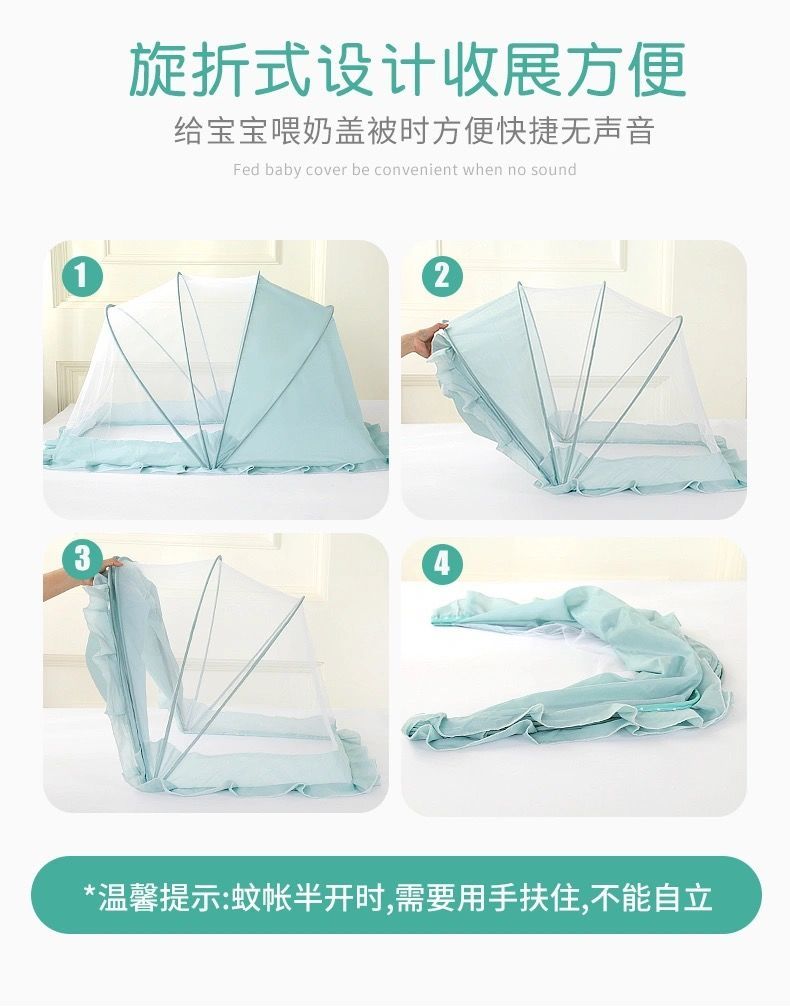 旋折式设计收展方便

给宝宝喂奶盖被时方便快捷无声音

Fed baby cover be convenient when no sound

1

2

3

4

*温馨提示:蚊帐半开时,需要用手扶住,不能自立