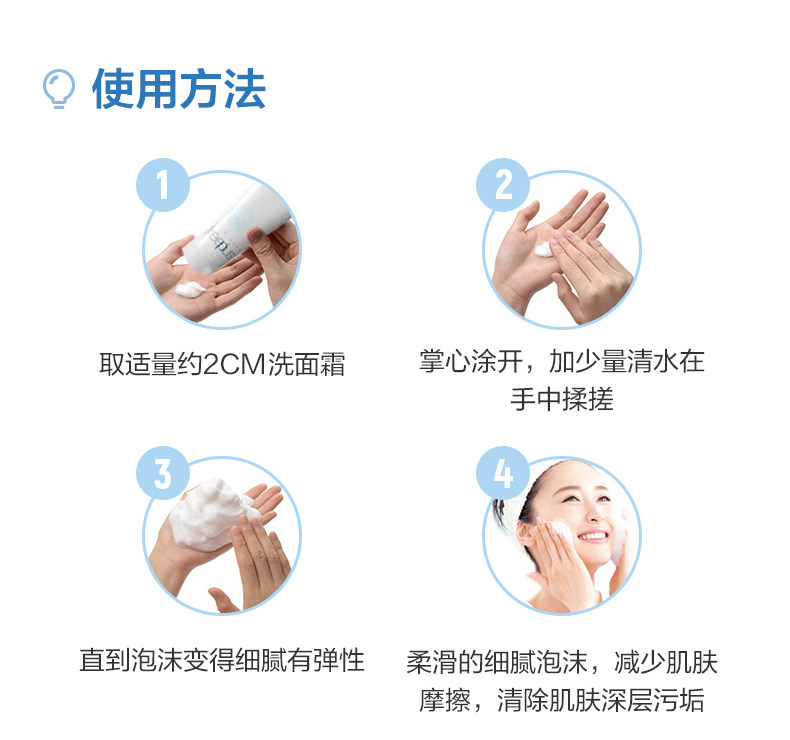 使用方法

1

取适量约2CM洗面霜

2

掌心涂开，加少量清水在手中揉搓

3

直到泡沫变得细腻有弹性

4

柔滑的细腻泡沫，减少肌肤摩擦，清除肌肤深层污垢