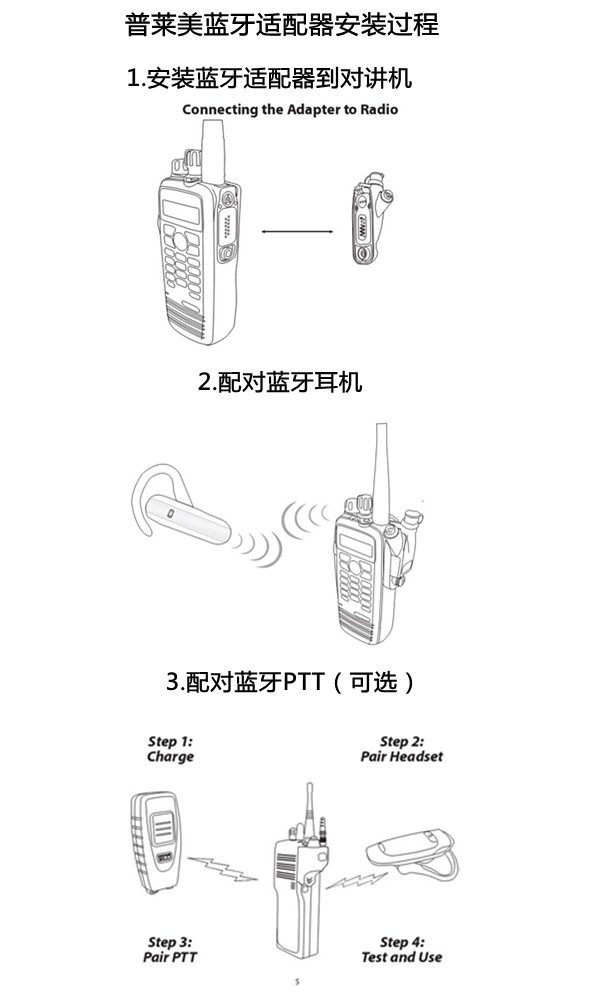 普莱美蓝牙适配器安装过程

1.安装蓝牙适配器到对讲机

Connecting the Adapter to Radio

2.配对蓝牙耳机

3.配对蓝牙PTT（可选）

Step 1:
Charge

Step 2:
Pair Headset

Step 3:
Pair PTT

Step 4:
Test and Use

5