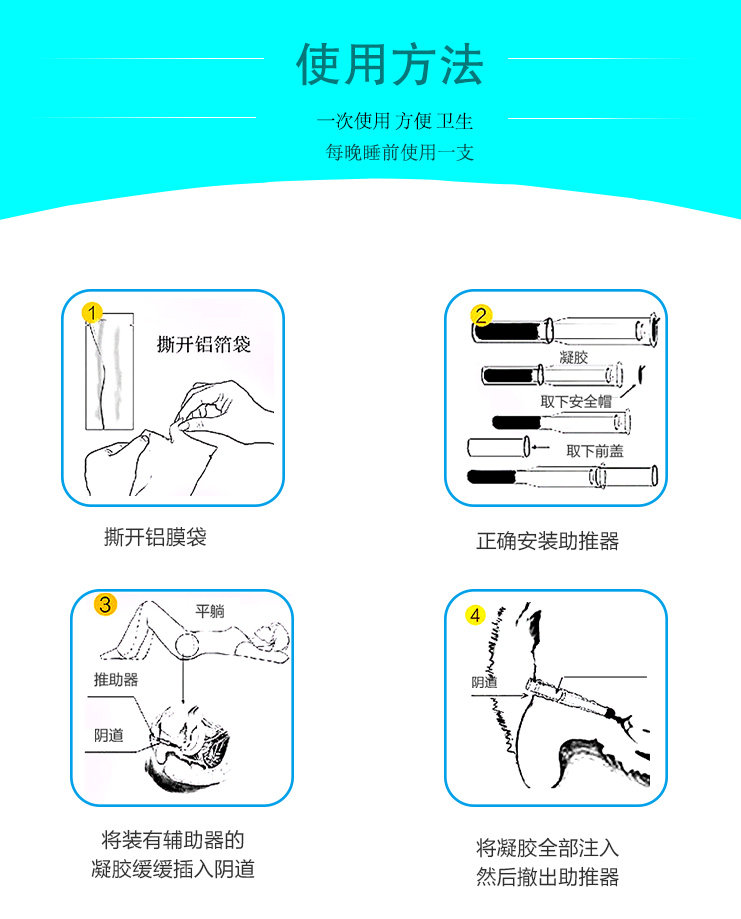 使用方法

一次使用 方便 卫生

每晚睡前使用一支

1

撕开铝箔袋

撕开铝膜袋

2

凝胶

取下安全帽

取下前盖

正确安装助推器

3

平躺

推助器

阴道

将装有辅助器的凝胶缓缓插入阴道

4

阴道

将凝胶全部注入然后撤出助推器