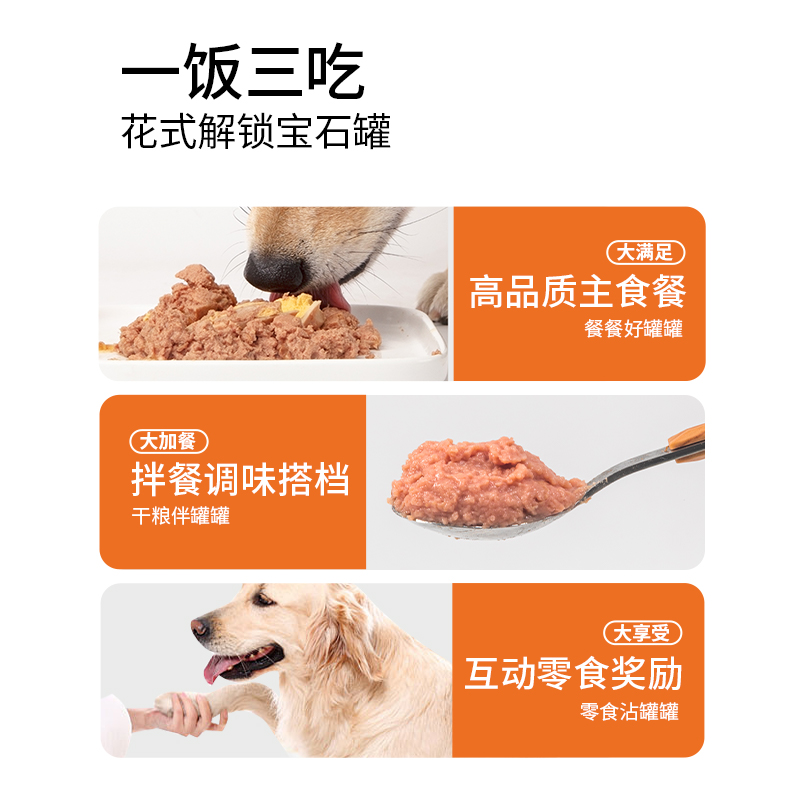 一饭三吃
花式解锁宝石罐

大满足
高品质主食餐
餐餐好罐罐

大加餐
拌餐调味搭档
干粮伴罐罐

大享受
互动零食奖励
零食沾罐罐