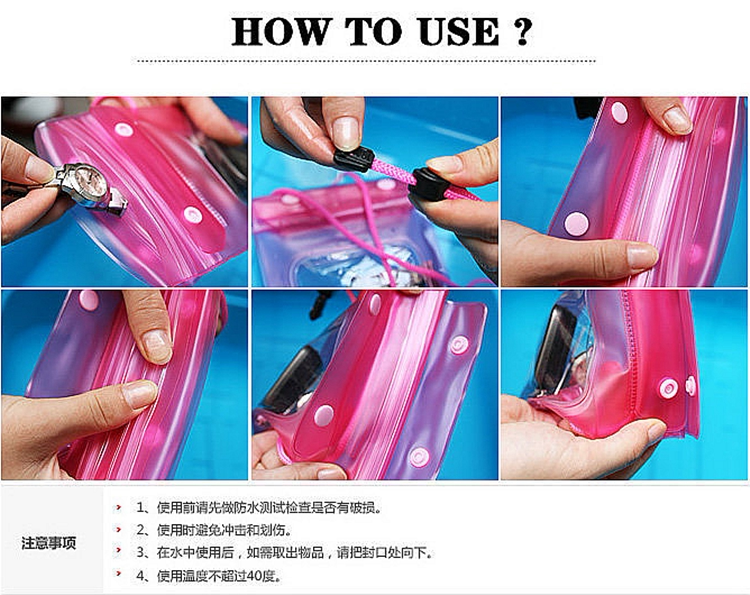 HOW TO USE ?

注意事项

1、使用前请先做防水测试检查是否有破损。
2、使用时避免冲击和划伤。
3、在水中使用后，如需取出物品，请把封口处向下。
4、使用温度不超过40度。