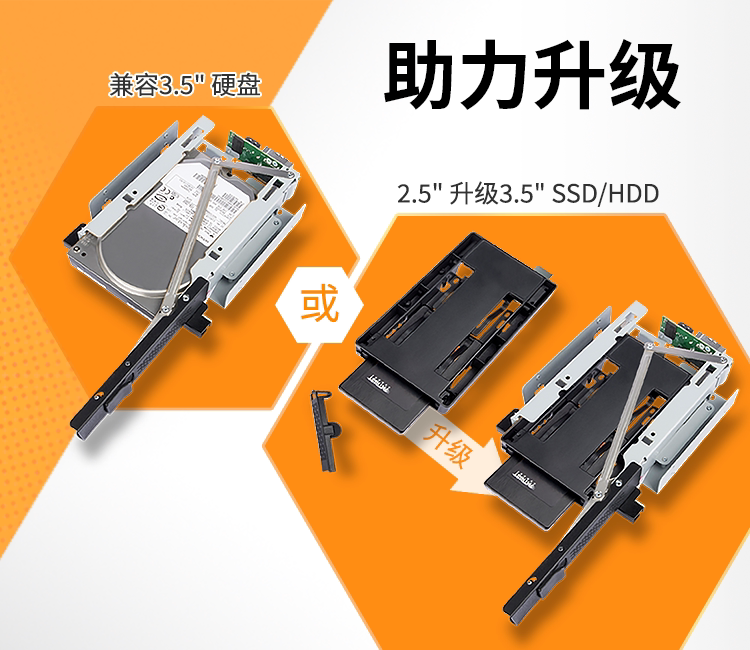 助力升级

兼容3.5" 硬盘

2.5" 升级3.5" SSD/HDD

或

升级