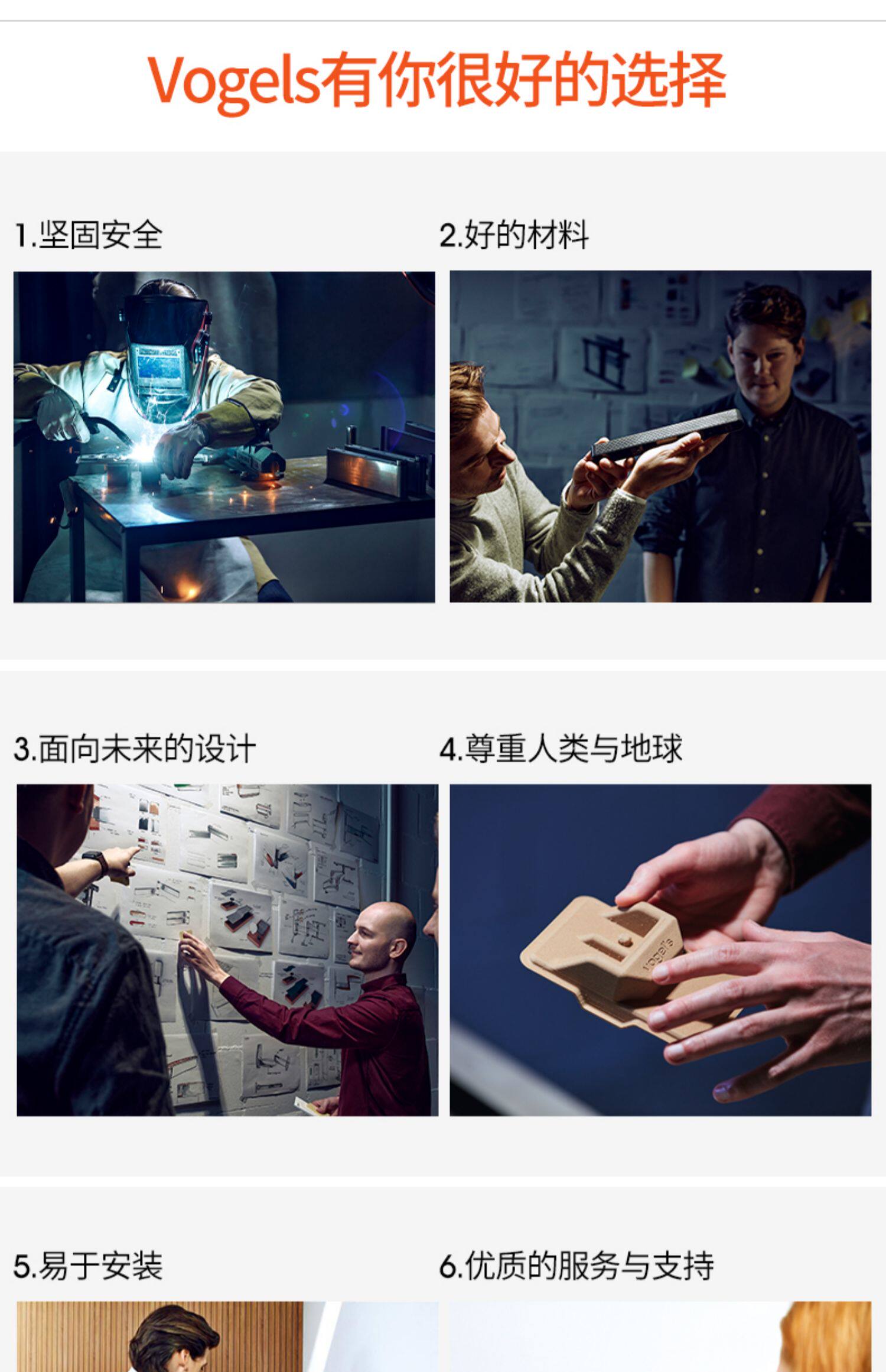 Vogels有你很好的选择

1.坚固安全

2.好的材料

3.面向未来的设计

4.尊重人类与地球

vogels

5.易于安装

6.优质的服务与支持