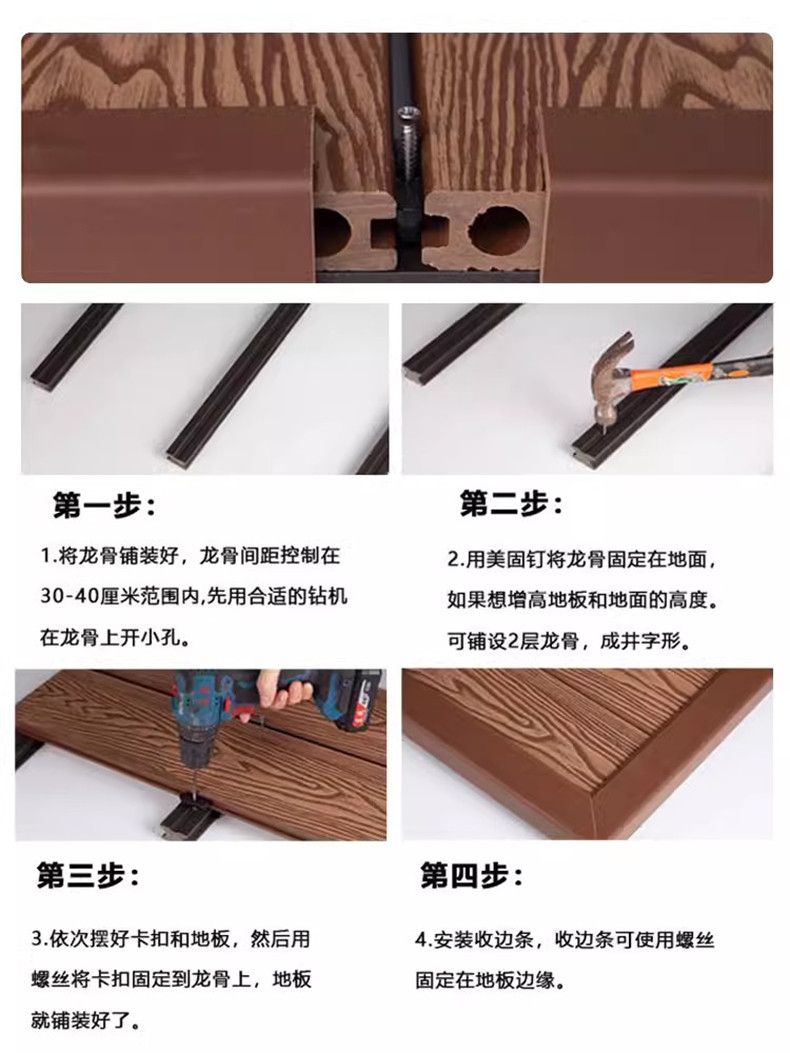 第一步：

1.将龙骨铺装好，龙骨间距控制在30-40厘米范围内,先用合适的钻机在龙骨上开小孔。

第二步：

2.用美固钉将龙骨固定在地面，如果想增高地板和地面的高度。可铺设2层龙骨，成井字形。

第三步：

3.依次摆好卡扣和地板，然后用螺丝将卡扣固定到龙骨上，地板就铺装好了。

第四步：

4.安装收边条，收边条可使用螺丝固定在地板边缘。