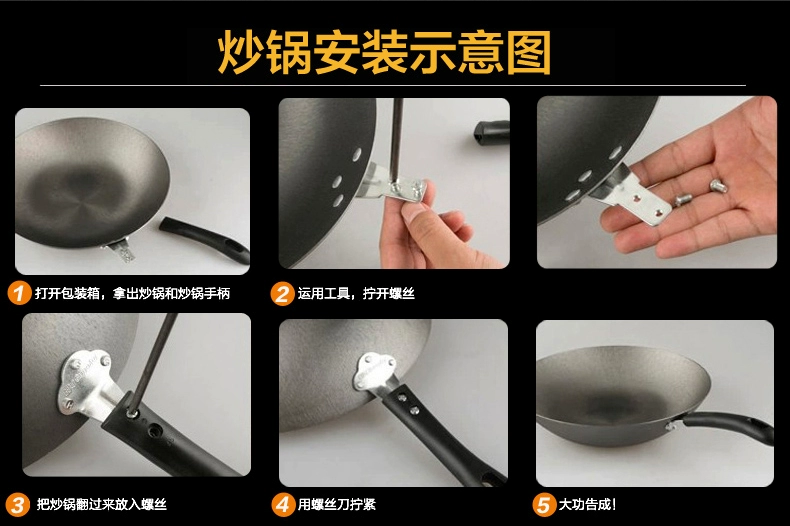 炒锅安装示意图

1 打开包装箱，拿出炒锅和炒锅手柄

2 运用工具，拧开螺丝

3 把炒锅翻过来放入螺丝

4 用螺丝刀拧紧

5 大功告成!