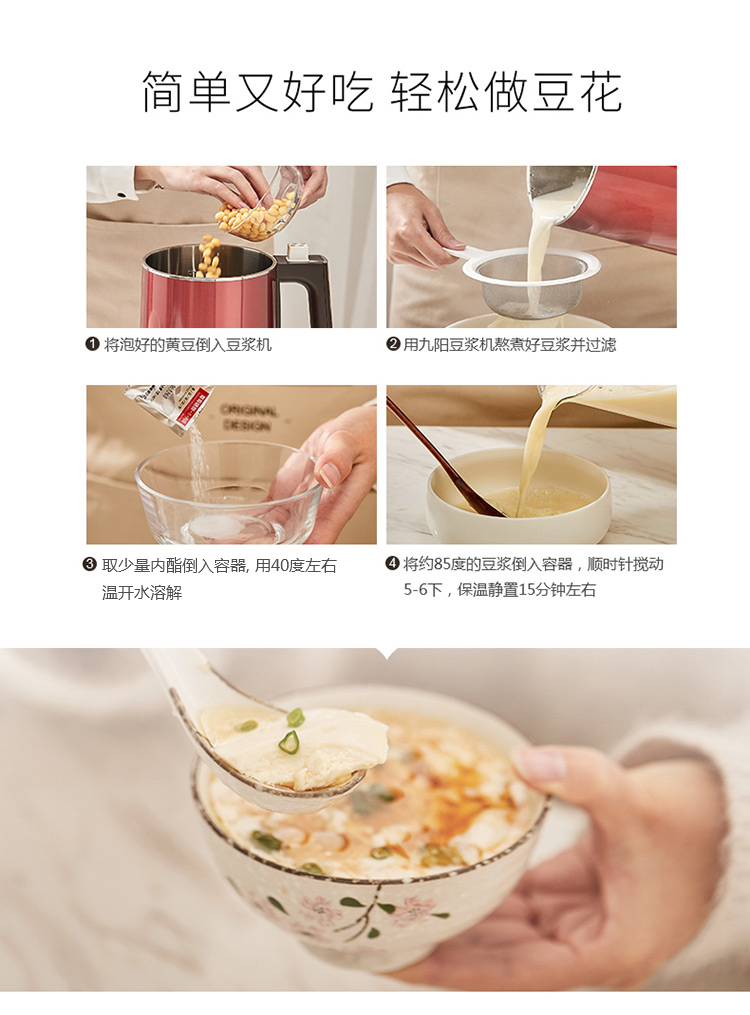 简单又好吃 轻松做豆花

❶ 将泡好的黄豆倒入豆浆机

❷ 用九阳豆浆机熬煮好豆浆并过滤

ORIGINAL DESIGN

❸ 取少量内酯倒入容器, 用40度左右温开水溶解

❹ 将约85度的豆浆倒入容器，顺时针搅动5-6下，保温静置15分钟左右