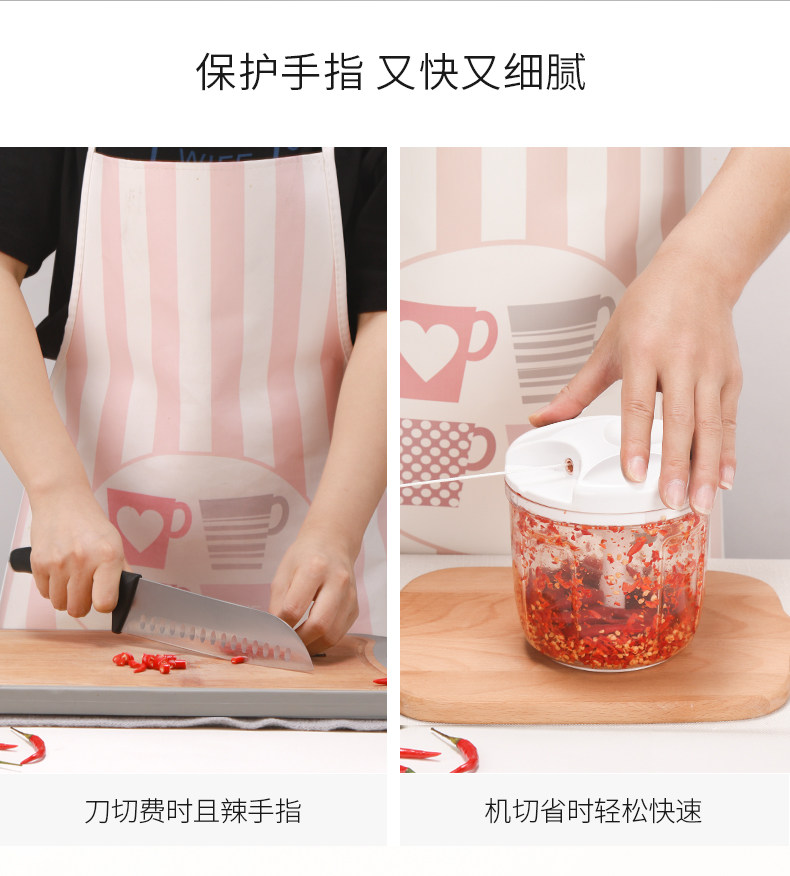 保护手指 又快又细腻

刀切费时且辣手指

机切省时轻松快速