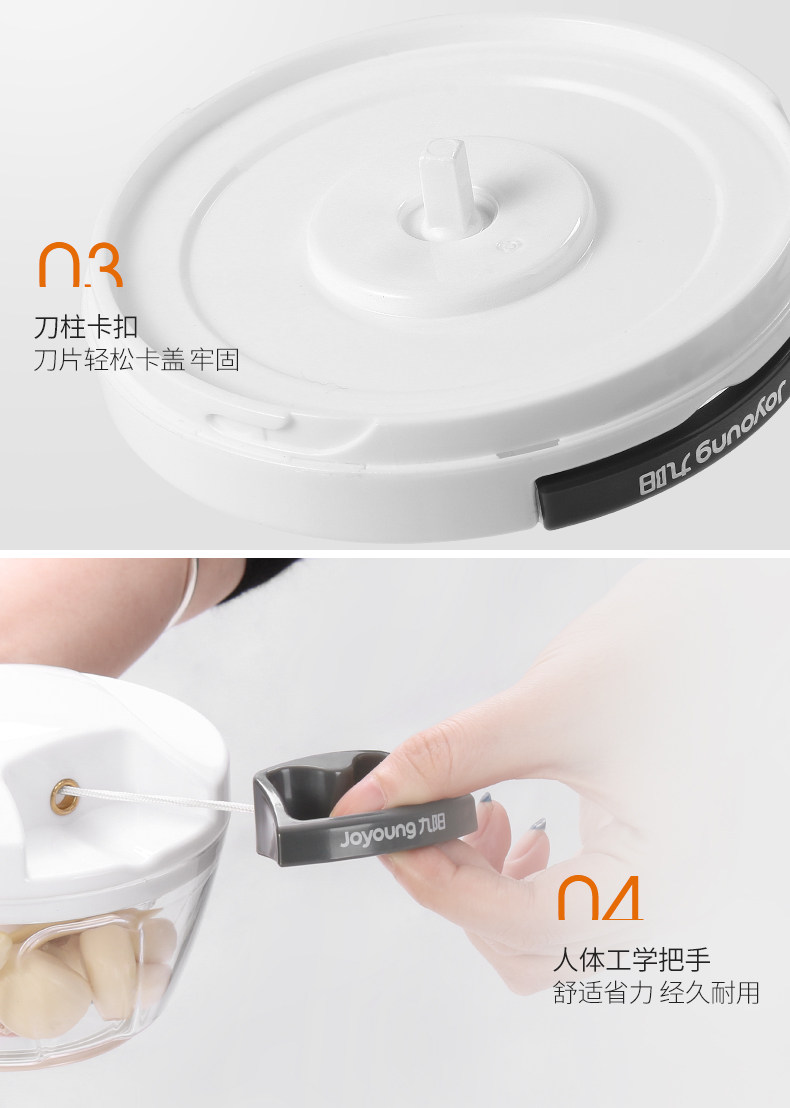 03
刀柱卡扣
刀片轻松卡盖 牢固

Joyoung 九阳

Joyoung 九阳

04
人体工学把手
舒适省力 经久耐用