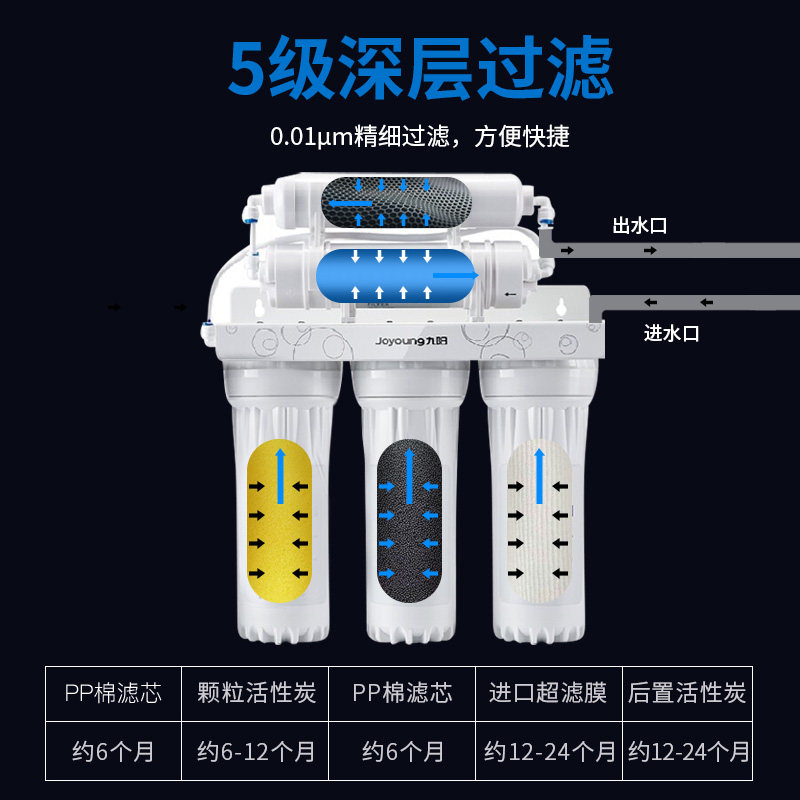 5级深层过滤

0.01μm精细过滤，方便快捷

出水口

进水口

Joyoung九阳

| PP棉滤芯 | 颗粒活性炭 | PP棉滤芯 | 进口超滤膜 | 后置活性炭 |
|---|---|---|---|---|
| 约6个月 | 约6-12个月 | 约6个月 | 约12-24个月 | 约12-24个月 |