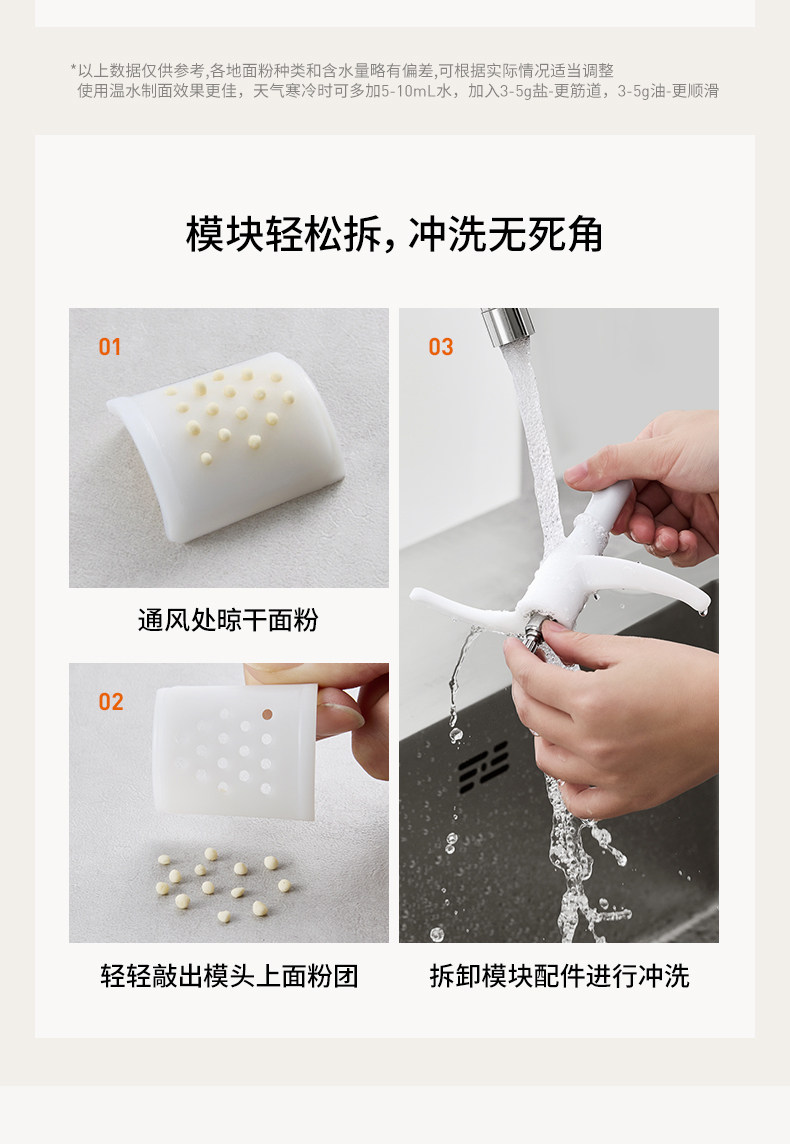 *以上数据仅供参考,各地面粉种类和含水量略有偏差,可根据实际情况适当调整
使用温水制面效果更佳，天气寒冷时可多加5-10mL水，加入3-5g盐-更筋道，3-5g油-更顺滑

模块轻松拆，冲洗无死角

01

通风处晾干面粉

02

轻轻敲出模头上面粉团

03

拆卸模块配件进行冲洗