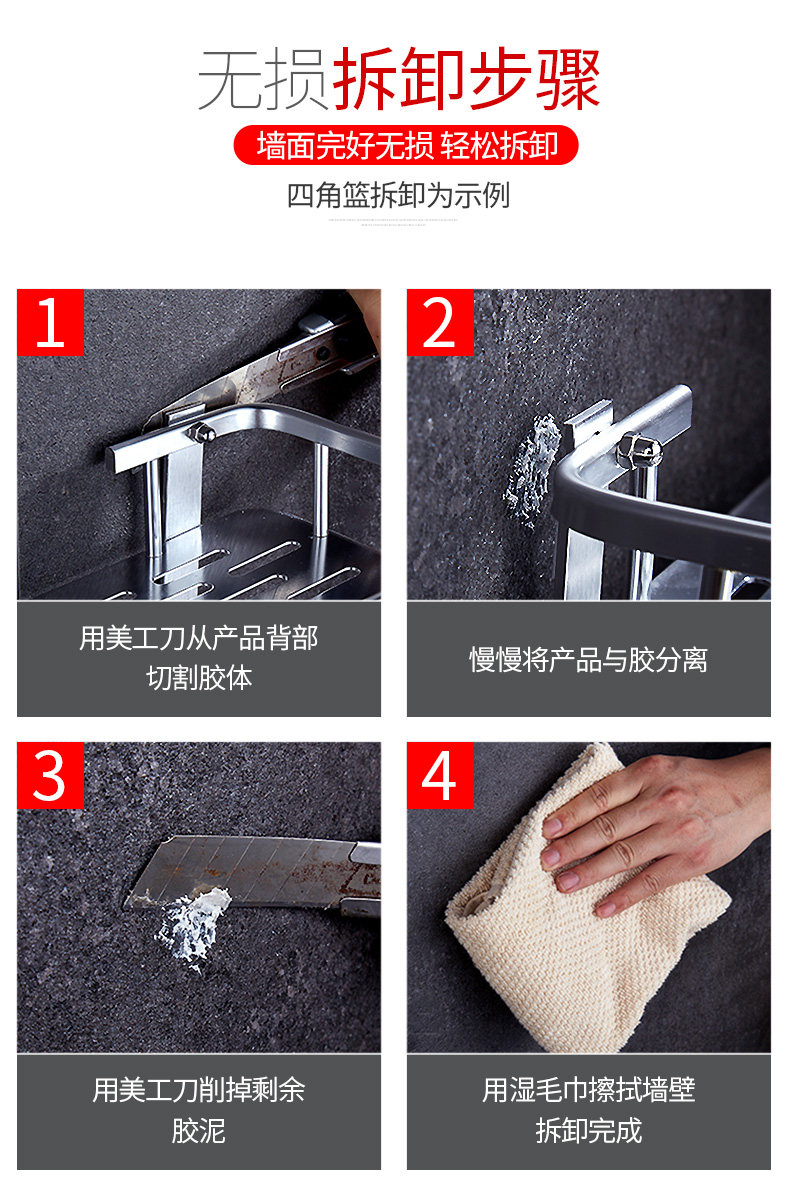 无损拆卸步骤

墙面完好无损 轻松拆卸

四角篮拆卸为示例

1

用美工刀从产品背部切割胶体

2

慢慢将产品与胶分离

3

用美工刀削掉剩余胶泥

4

用湿毛巾擦拭墙壁拆卸完成