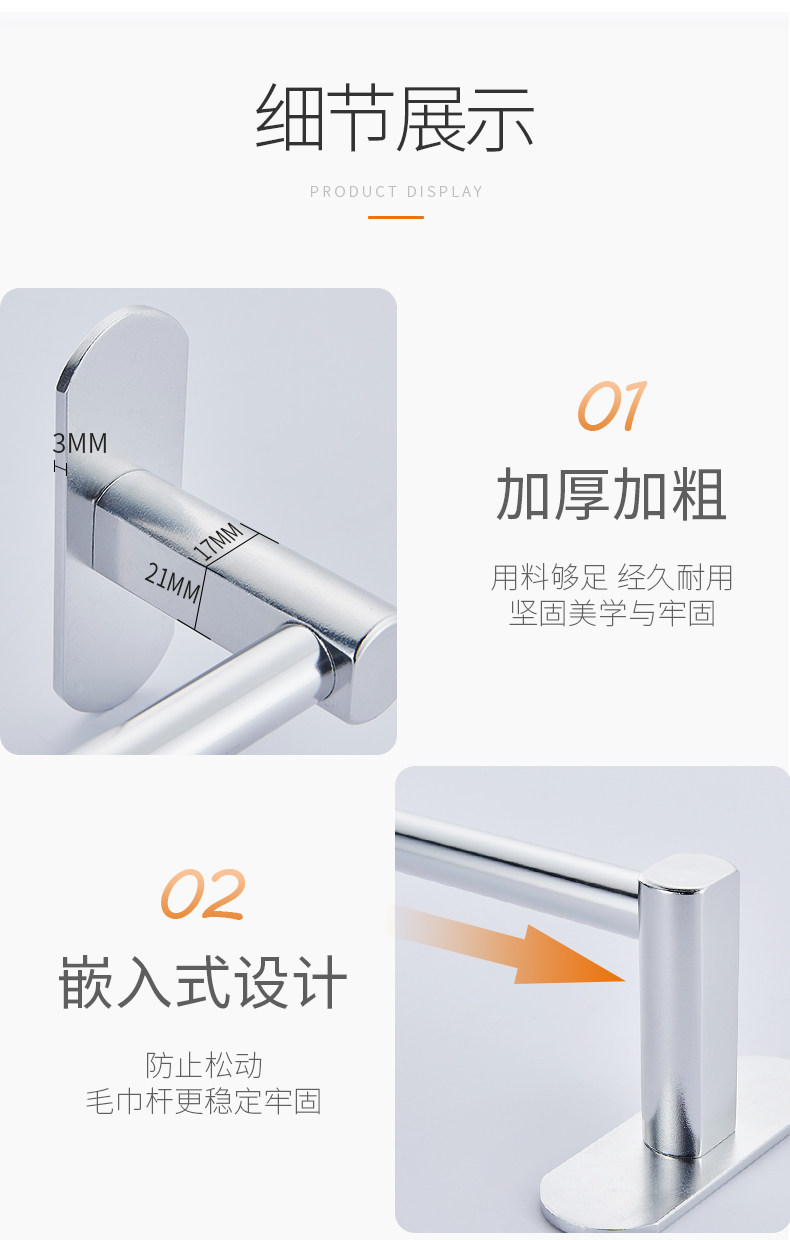 细节展示

PRODUCT DISPLAY

3MM

17MM

21MM

01

加厚加粗

用料够足 经久耐用
坚固美学与牢固

02

嵌入式设计

防止松动
毛巾杆更稳定牢固