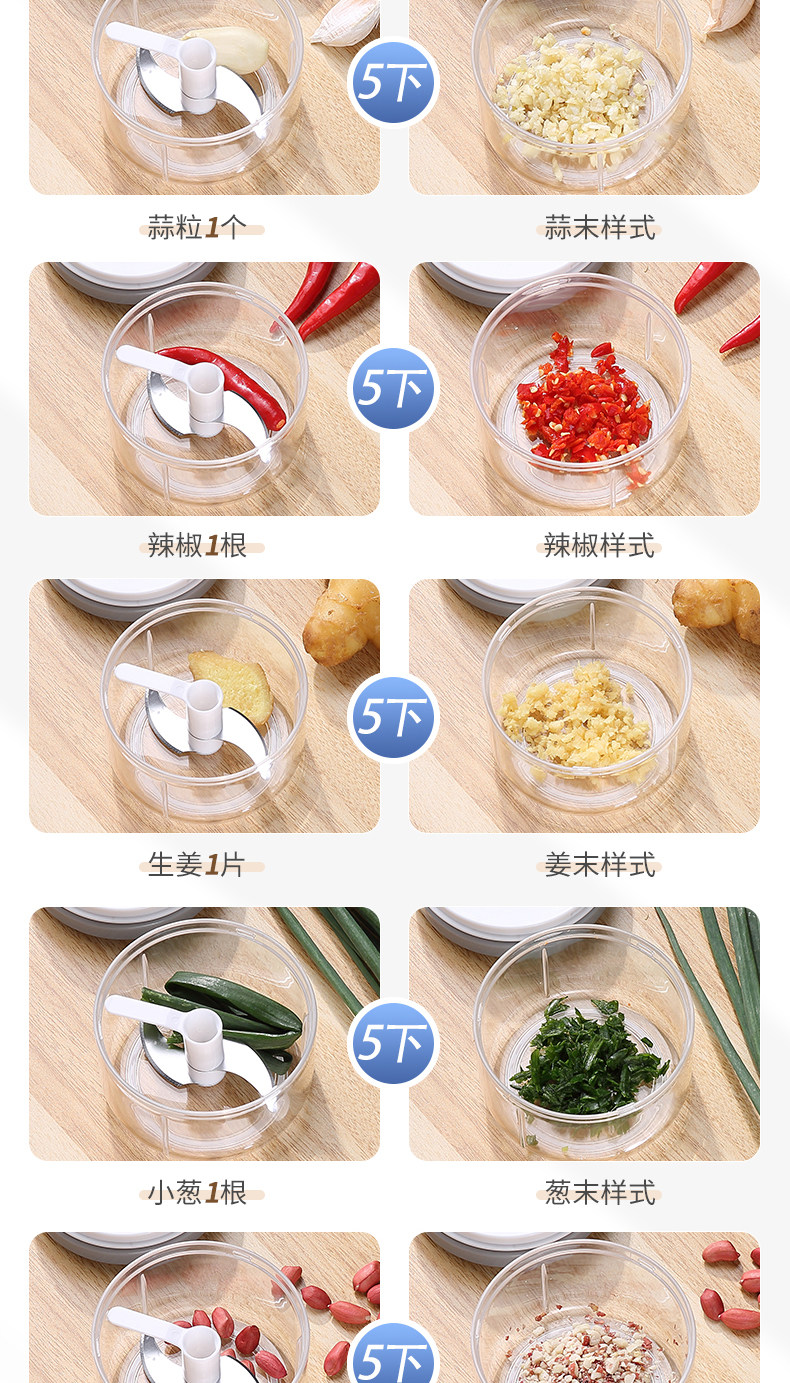 5下

蒜粒1个

蒜末样式

5下

辣椒1根

辣椒样式

5下

生姜1片

姜末样式

5下

小葱1根

葱末样式

5下