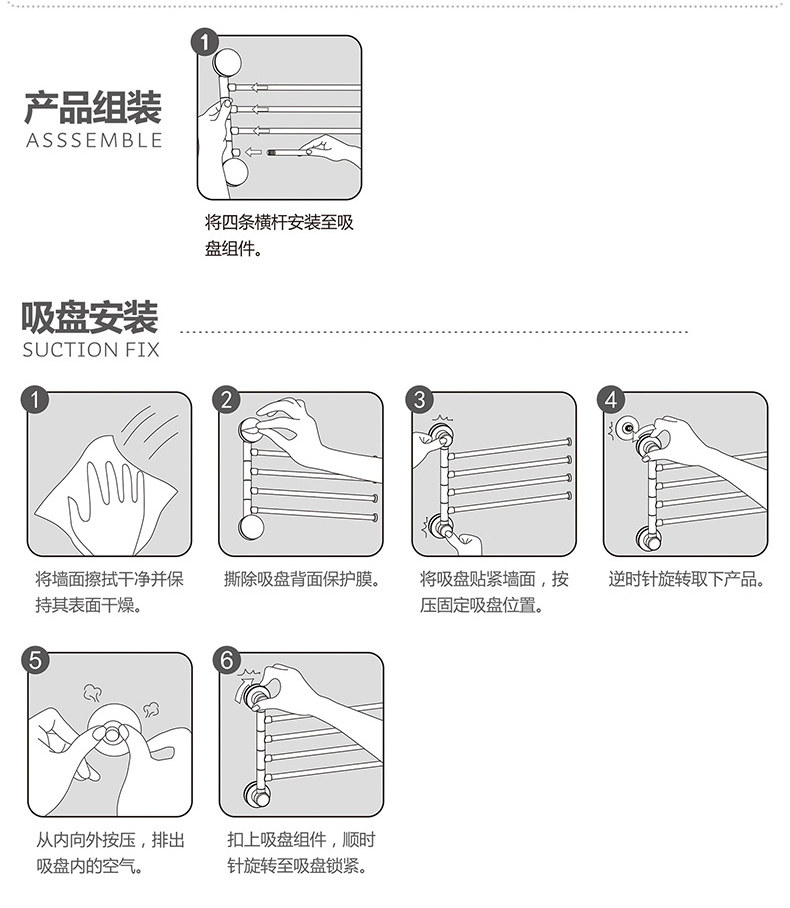 产品组装
ASSSEMBLE

1

将四条横杆安装至吸盘组件。

吸盘安装
SUCTION FIX

1

将墙面擦拭干净并保持其表面干燥。

2

撕除吸盘背面保护膜。

3

将吸盘贴紧墙面，按压固定吸盘位置。

4

逆时针旋转取下产品。

5

从内向外按压，排出吸盘内的空气。

6

扣上吸盘组件，顺时针旋转至吸盘锁紧。