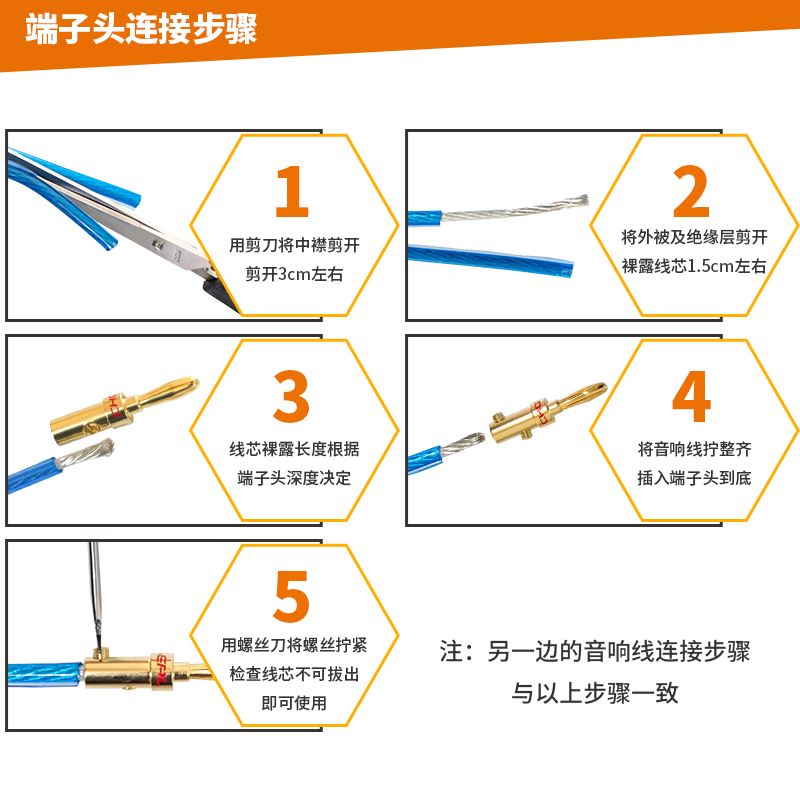 端子头连接步骤

1
用剪刀将中襟剪开
剪开3cm左右

2
将外被及绝缘层剪开
裸露线芯1.5cm左右

3
线芯裸露长度根据
端子头深度决定

4
将音响线拧整齐
插入端子头到底

5
用螺丝刀将螺丝拧紧
检查线芯不可拔出
即可使用

注：另一边的音响线连接步骤
与以上步骤一致